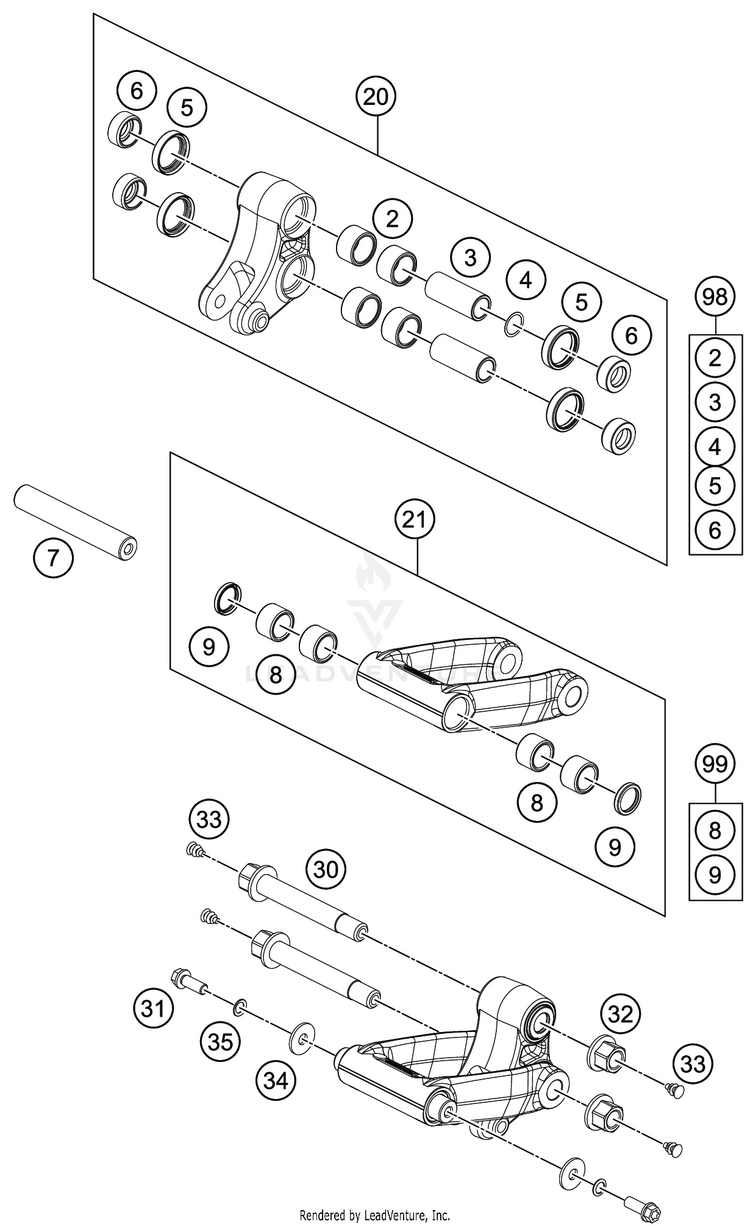 6
5
20
2
3
4
5
6
98
2
3
4
5
6
7
21
9
8
LEADVENTURE
8
9
99
8
9
33
30
31
35
34
32
33

Rendered by LeadVenture, Inc.