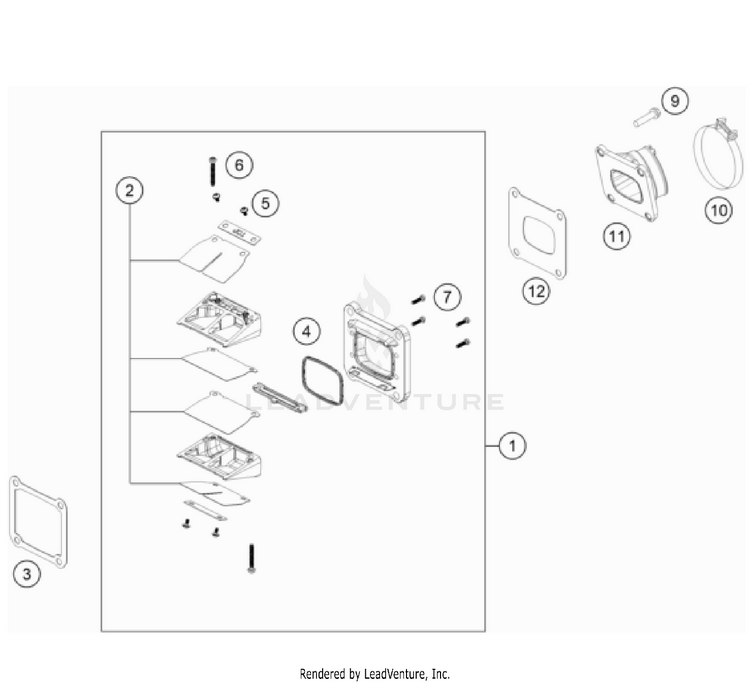 9

6

2

5

10

11

12

7

4

LEADVENTURE

1

3

Rendered by LeadVenture, Inc.