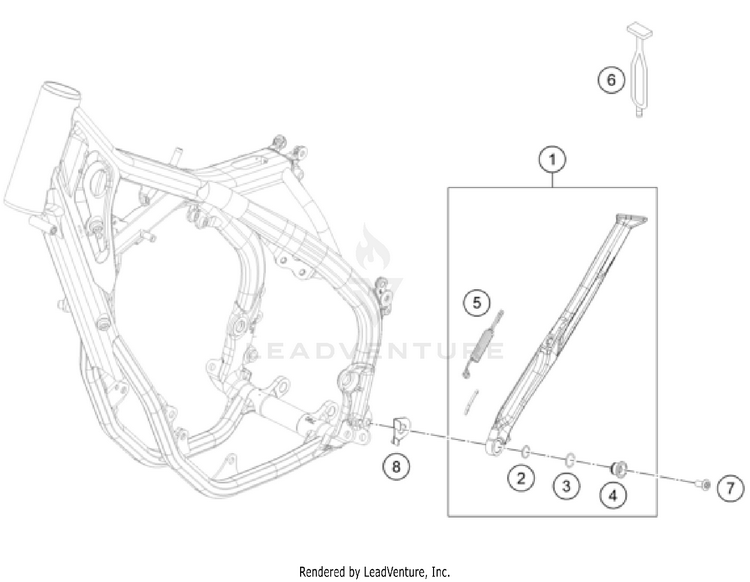 6

1

5

LEADVENTURE

8

2

3

4

7

Rendered by LeadVenture, Inc.