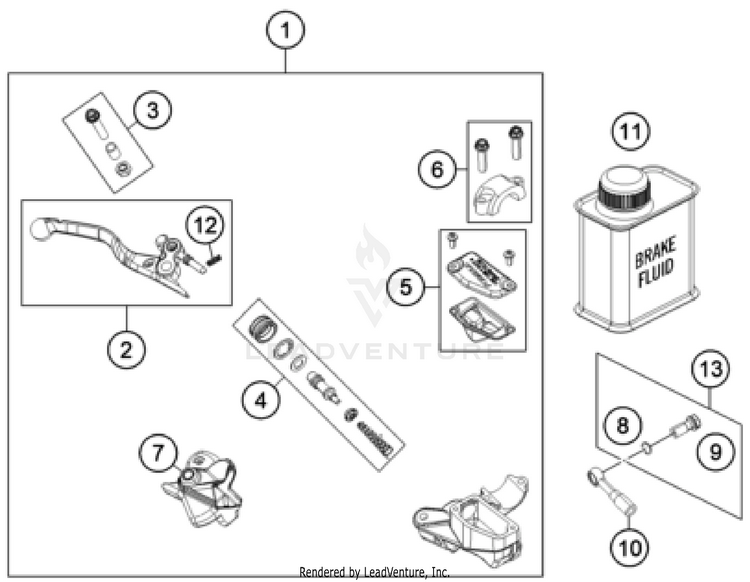 1
3
6
11
12
BRAKE FLUID
5
2
LEADVENTURE
4
13
8
9
7
10
Rendered by LeadVenture, Inc.