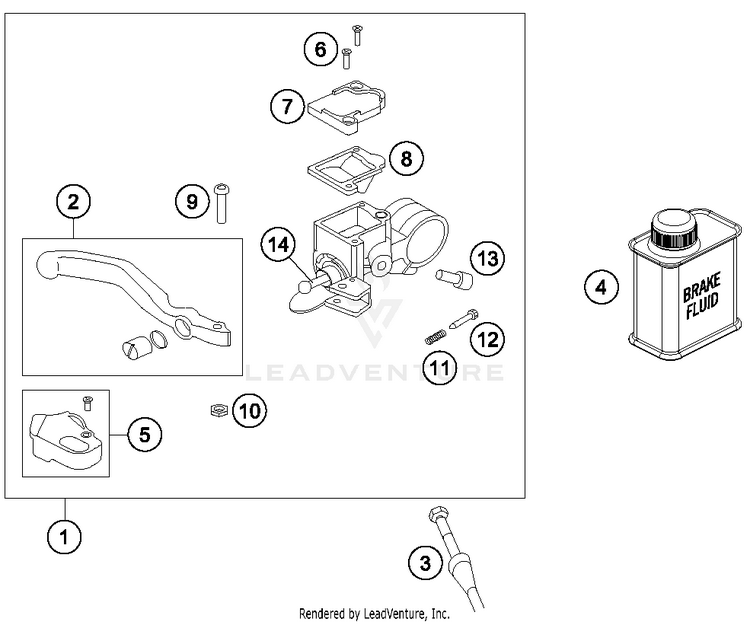 6
7
8
2
9
14
13
4
BRAKE FLUID
12
11
LEADVENTURE
10
5
1
3
Rendered by LeadVenture, Inc.