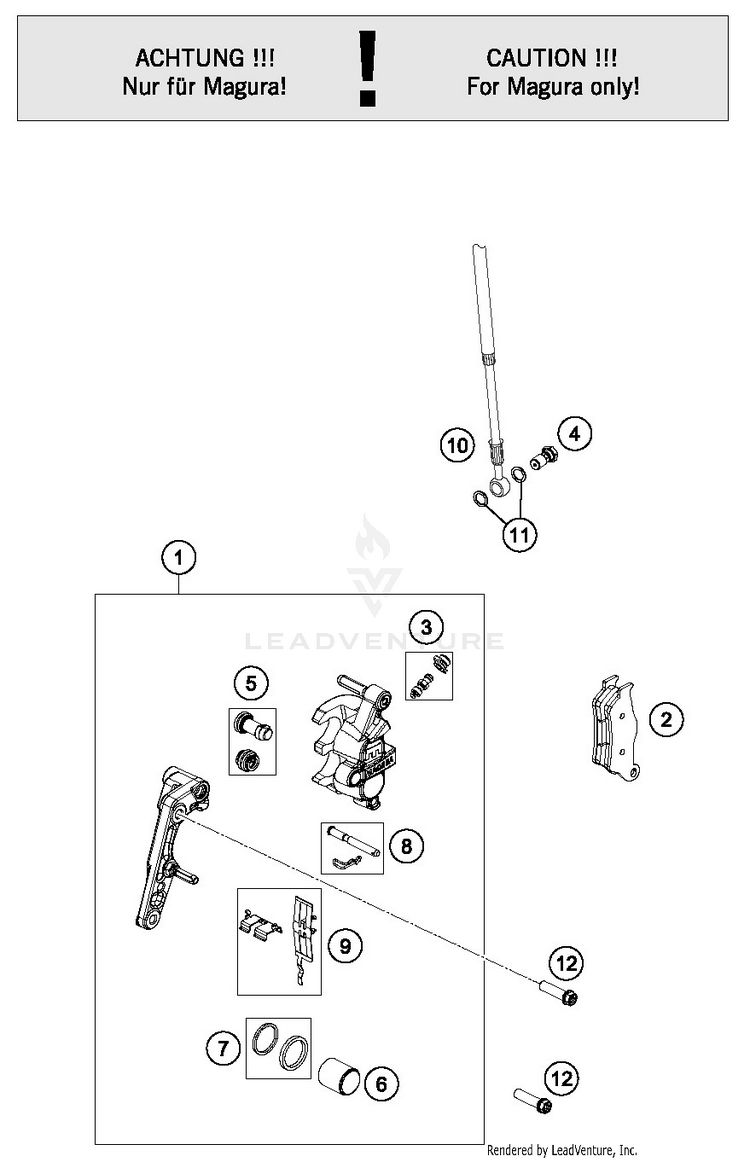 ACHTUNG !!!
Nur für Magura!

!

CAUTION !!!
For Magura only!

10
4
11
1
LEADVENTURE
3
5
2
8
9
12
7
6
12

Rendered by LeadVenture, Inc.