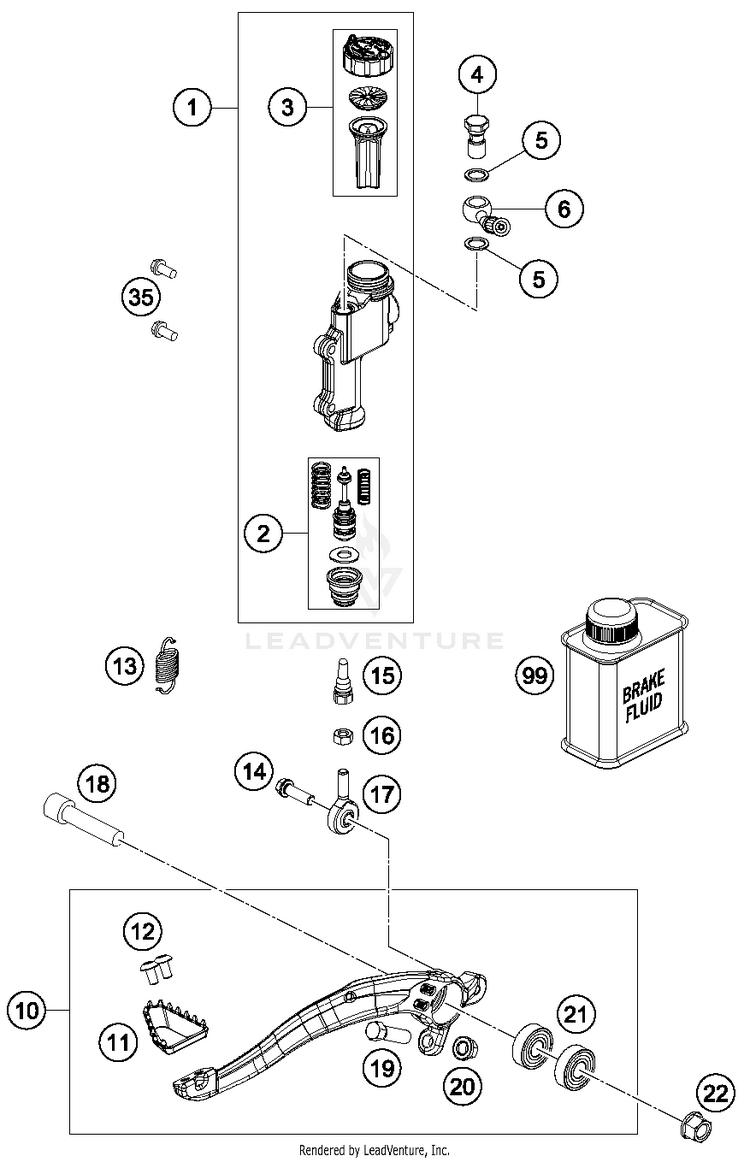 1
3
4
5
6
5
35
2
LEADVENTURE
13
15
99
BRAKE FLUID
16
14
17
18
12
10
11
19
20
21
22
Rendered by LeadVenture, Inc.