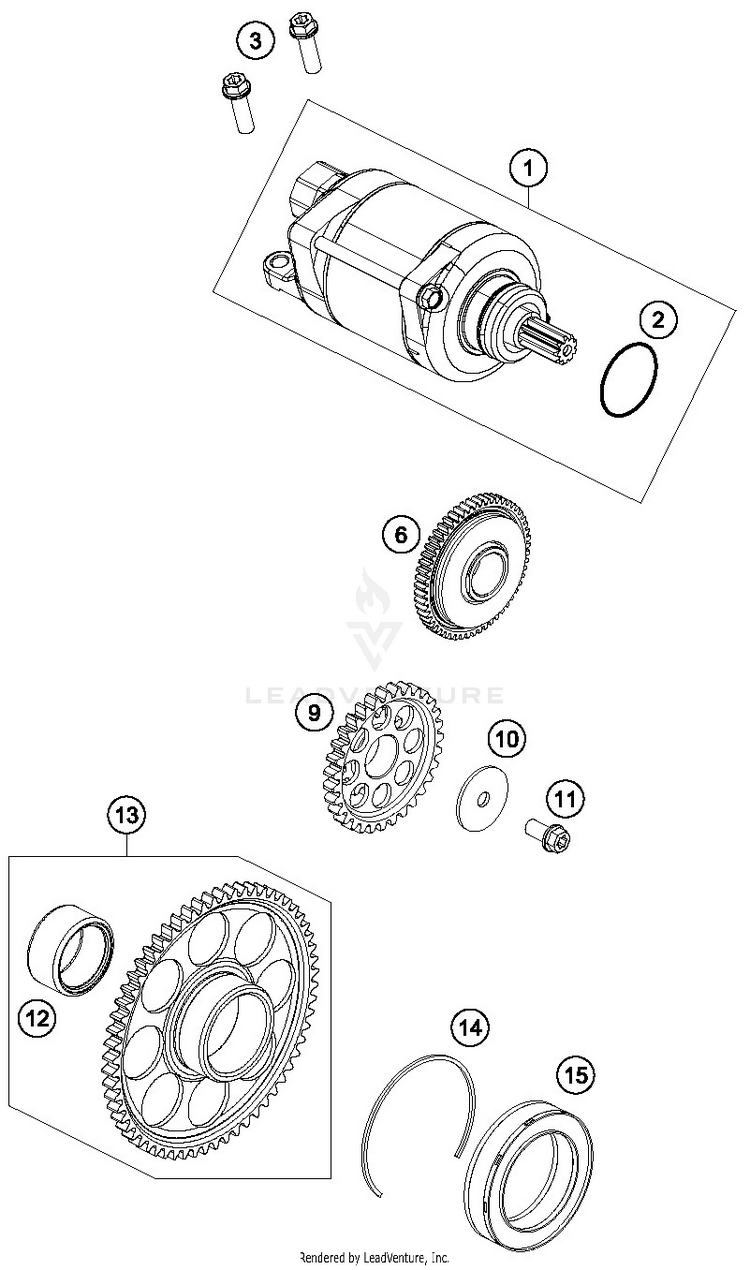 3
1
2
6
LEADVENTURE
9
10
11
13
12
14
15
Rendered by LeadVenture, Inc.