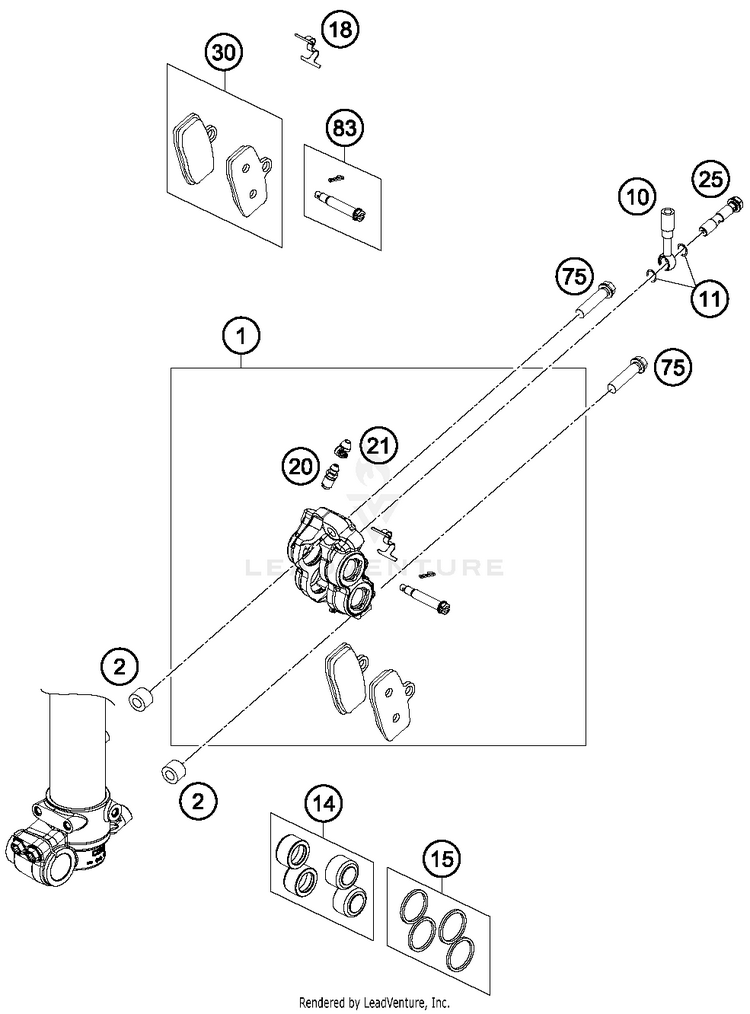 18
30
83
10
25
75
11
1
75
21
20
LEADVENTURE
2
2
14
15
Rendered by LeadVenture, Inc.