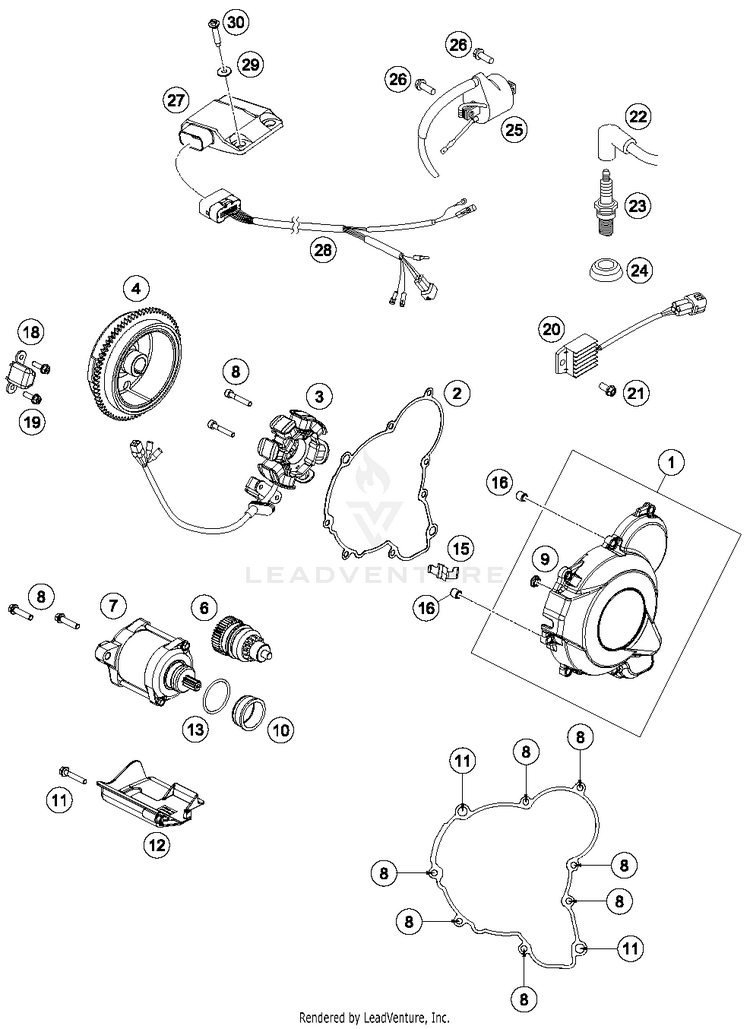 30
29
27
26
26
25
22
23
24
28
4
18
19
8
3
2
20
21
1
16
9
15
16
LEADVENTURE
8
7
6
13
10
11
12
11
8
8
8
8
8
8
11
8
Rendered by LeadVenture, Inc.