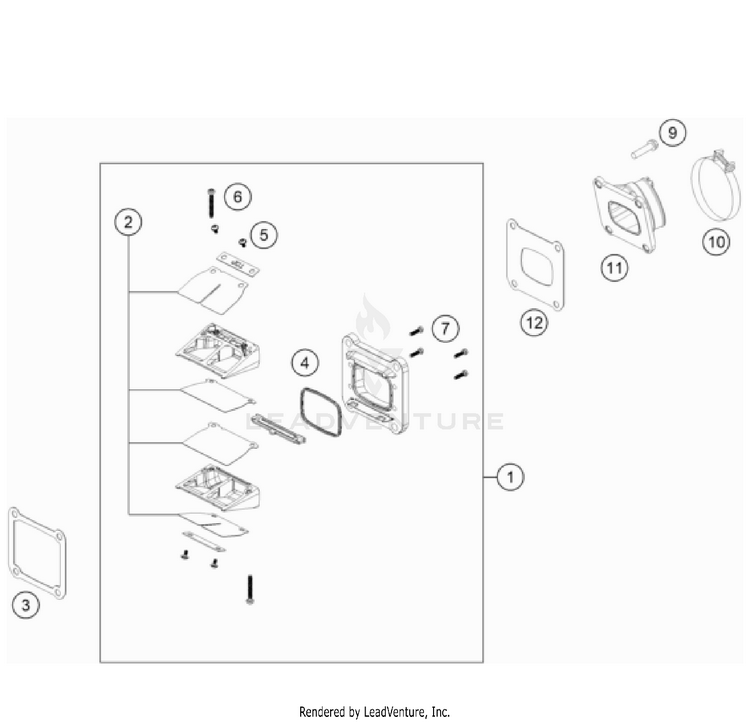 9

6

2

5

10

11

12

7

4

LEADVENTURE

1

3

Rendered by LeadVenture, Inc.