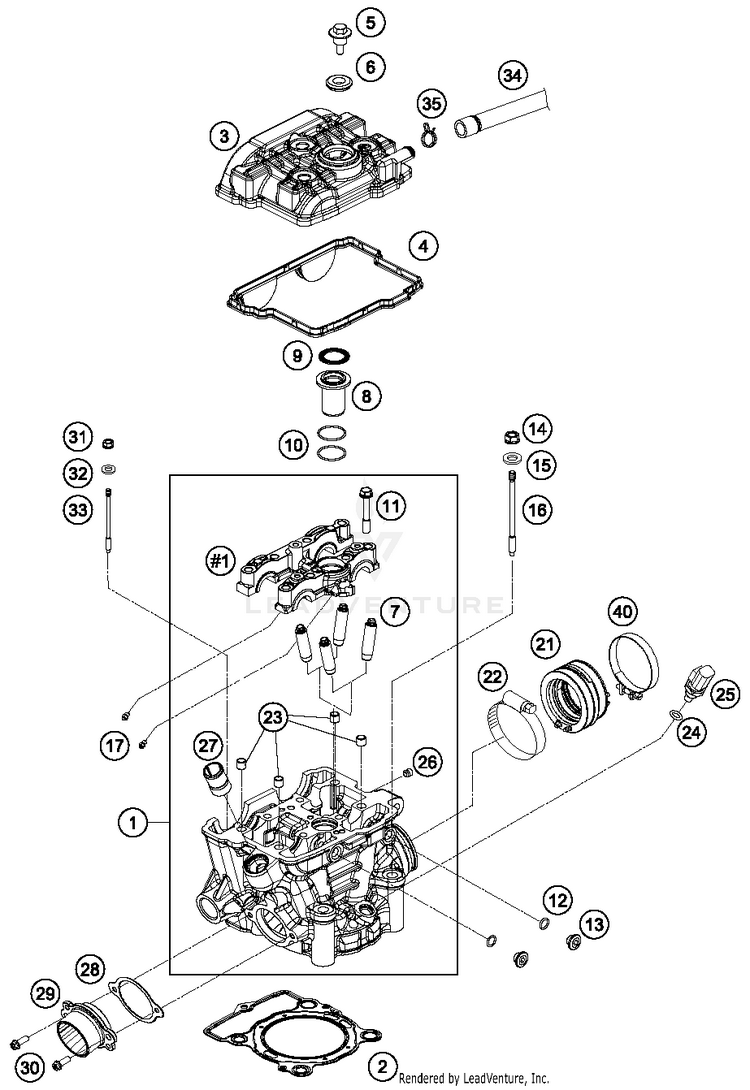 5
6
34
35
3
4
9
8
10
31
32
33
14
15
16
11
#1
LEADVENTURE
7
40
21
22
25
24
17
23
27
26
1
12
13
28
29
30
2
Rendered by LeadVenture, Inc.