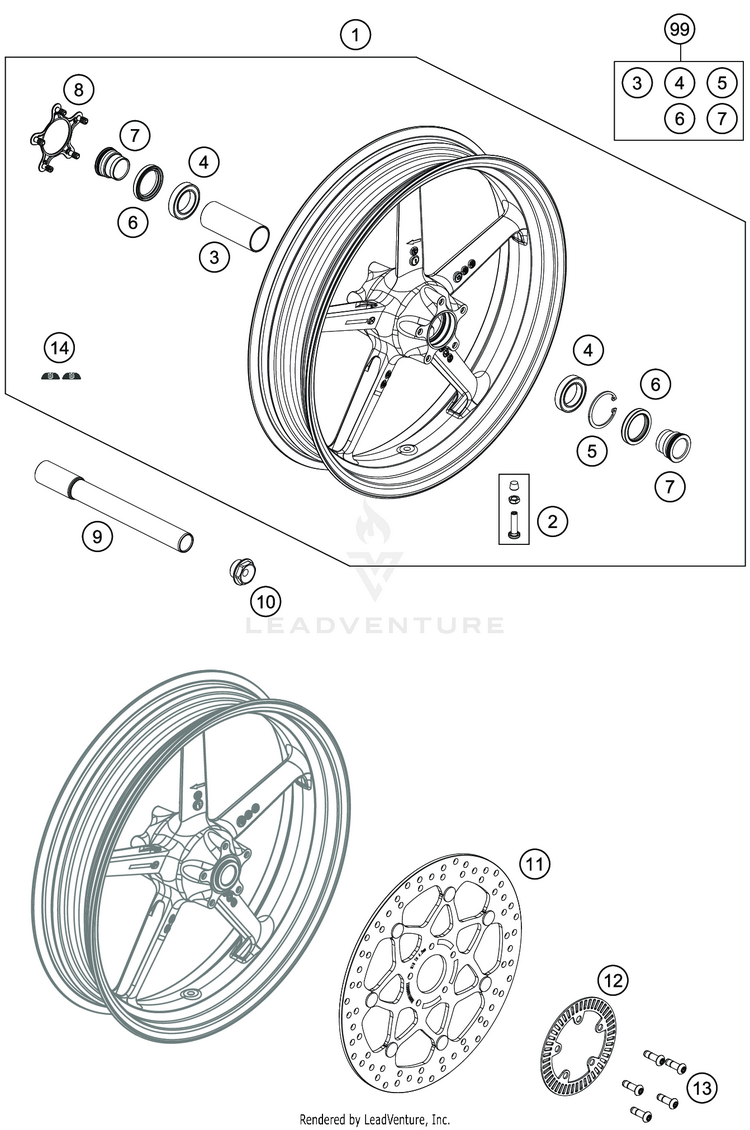 1
99
3 4 5
6 7
8
7
4
6
3
14
4
6
5
7
2
9
10
LEADVENTURE
11
12
13
Rendered by LeadVenture, Inc.