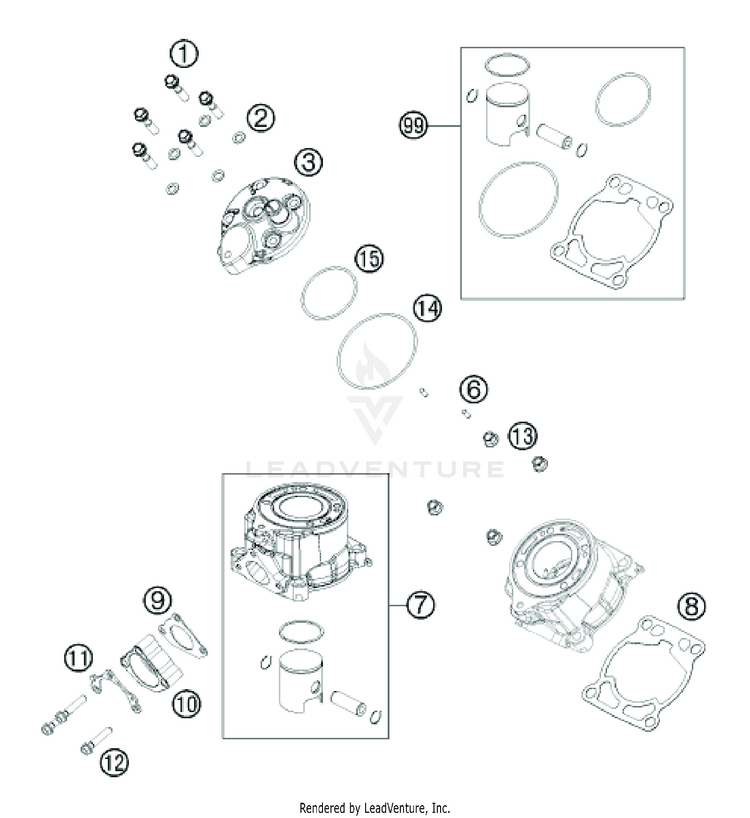 1
2
3
99
15
14
6
13
LEADVENTURE
7
8
9
11
10
12
Rendered by LeadVenture, Inc.