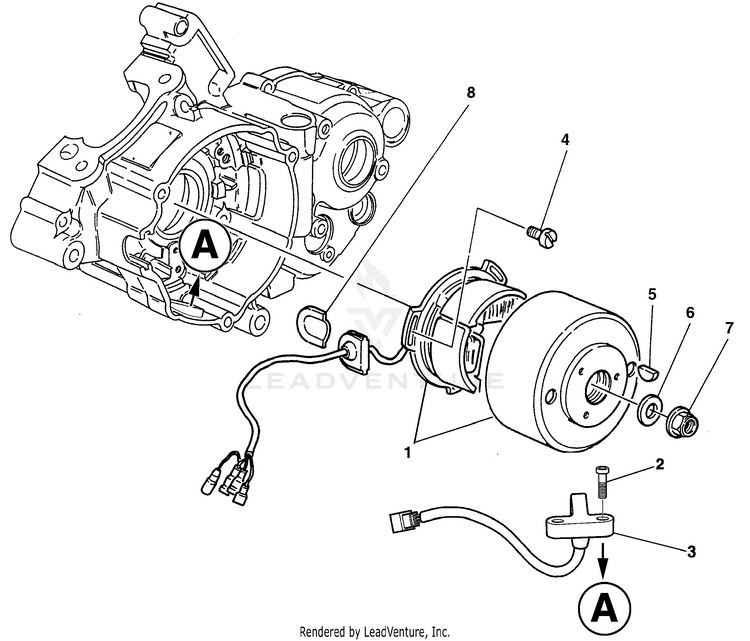 8
4
A
5
6
7
LEADVENTURE
1
2
3
A
Rendered by LeadVenture, Inc.