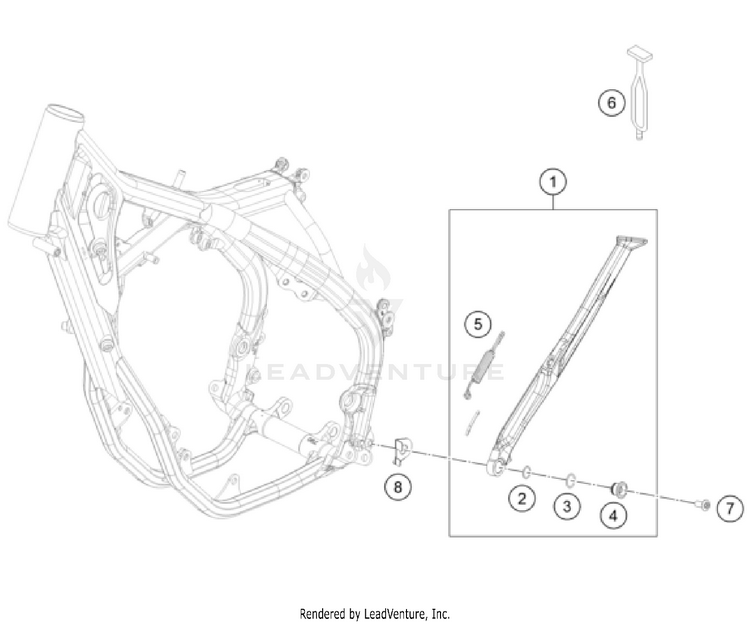 6

1

5

LEADVENTURE

8

2

3

4

7

Rendered by LeadVenture, Inc.