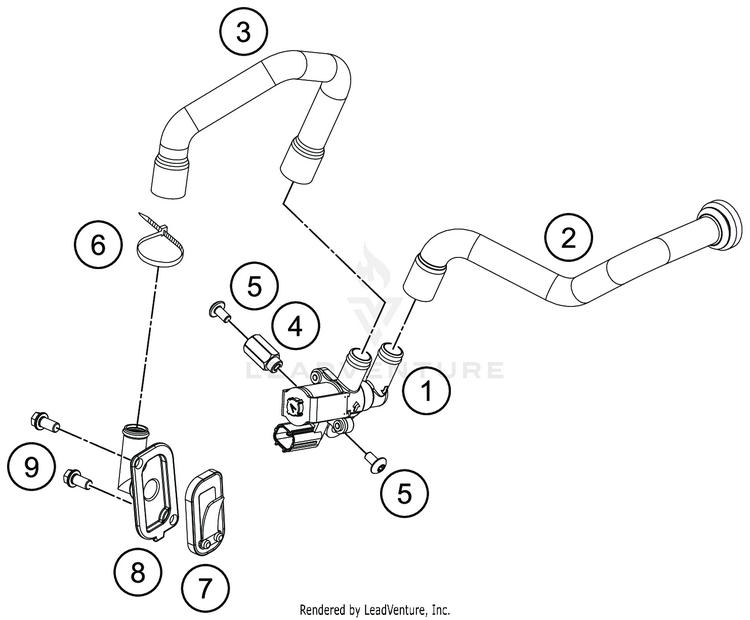 3
6
2
5
4
LEADVENTURE
1
9
5
8
7
Rendered by LeadVenture, Inc.