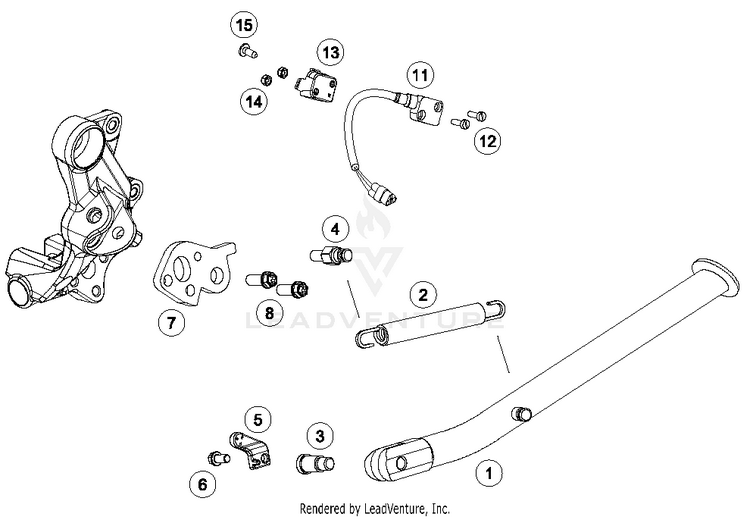 15
13
14
11
12
4
2
7
8
LEADVENTURE
5
3
6
1
Rendered by LeadVenture, Inc.