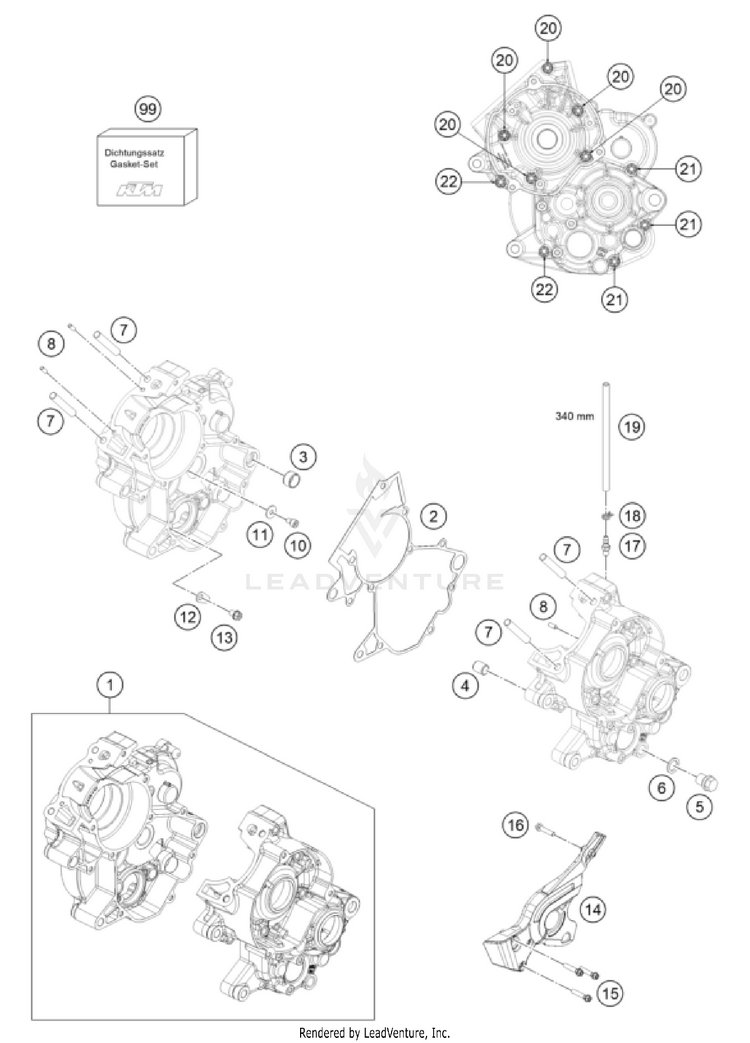 99
Dichtungssatz
Gasket-Set
KTM

20
20
20
20
20
21
22
21
22
21

8
7
7
3
11
10
12
13
2
LEADVENTURE
340 mm
19
18
17
7
8
7
4
6
5
1
16
14
15

Rendered by LeadVenture, Inc.