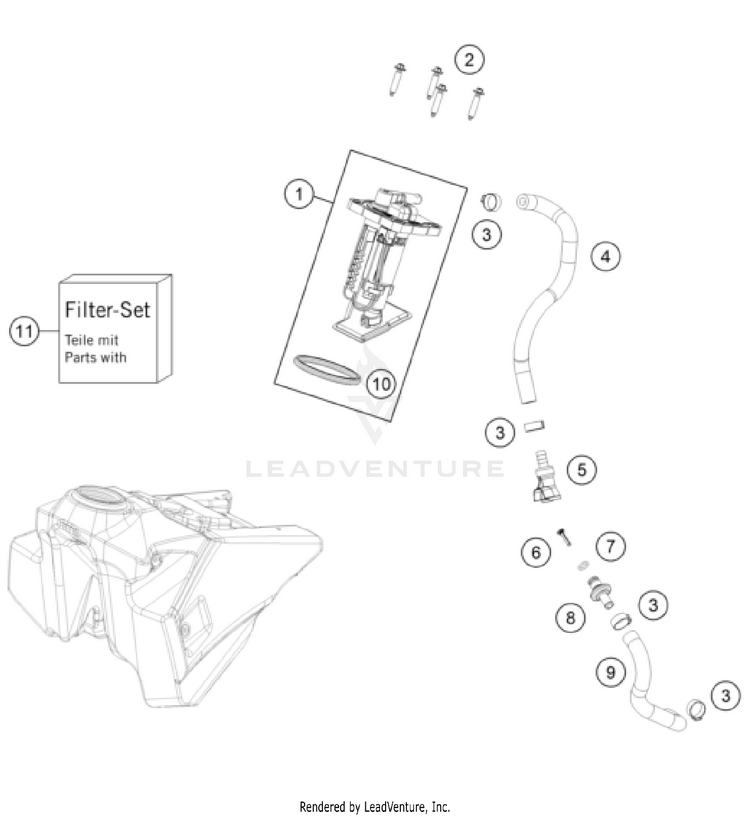 2

1

3

4

11

Filter-Set
Teile mit
Parts with

10

3

LEADVENTURE

5

6

7

8

3

9

3

Rendered by LeadVenture, Inc.