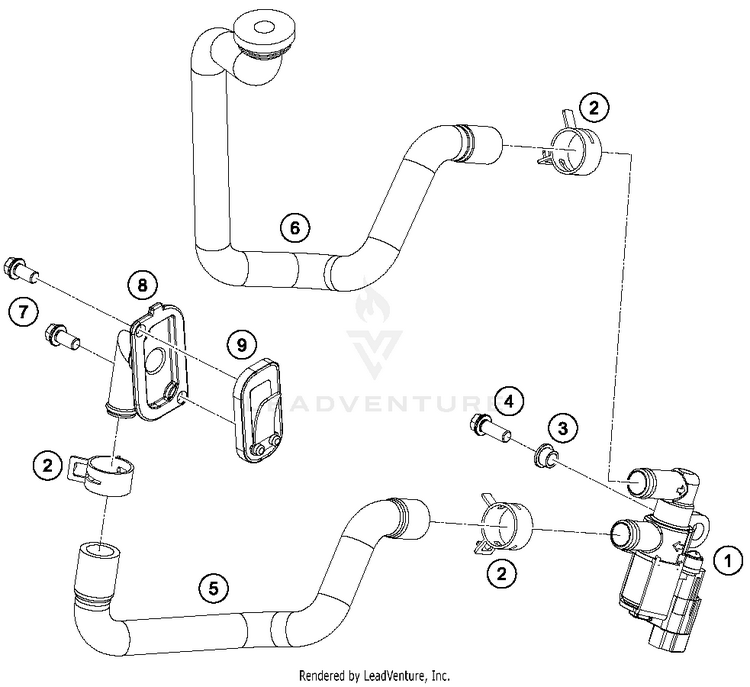 2

6

8

7

9

LEADVENTURE

4

3

2

2

1

5

Rendered by LeadVenture, Inc.