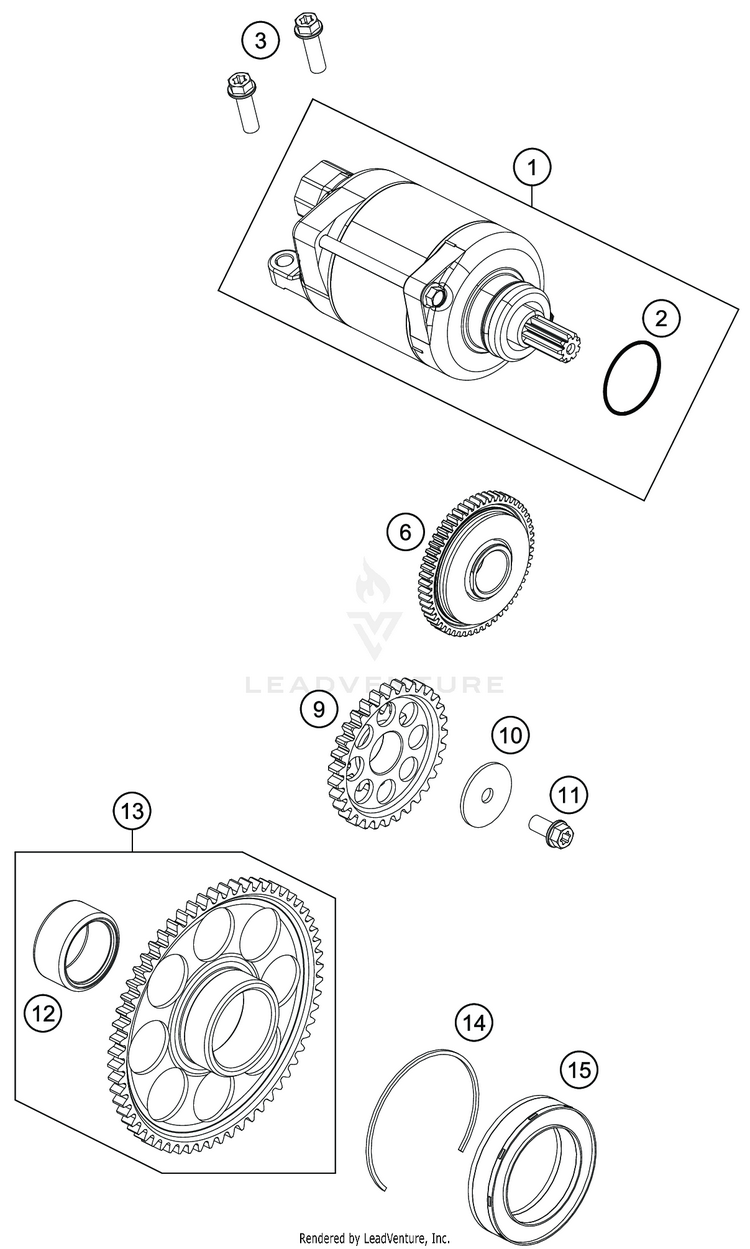 3
1
2
6
LEADVENTURE
9
10
11
13
12
14
15
Rendered by LeadVenture, Inc.