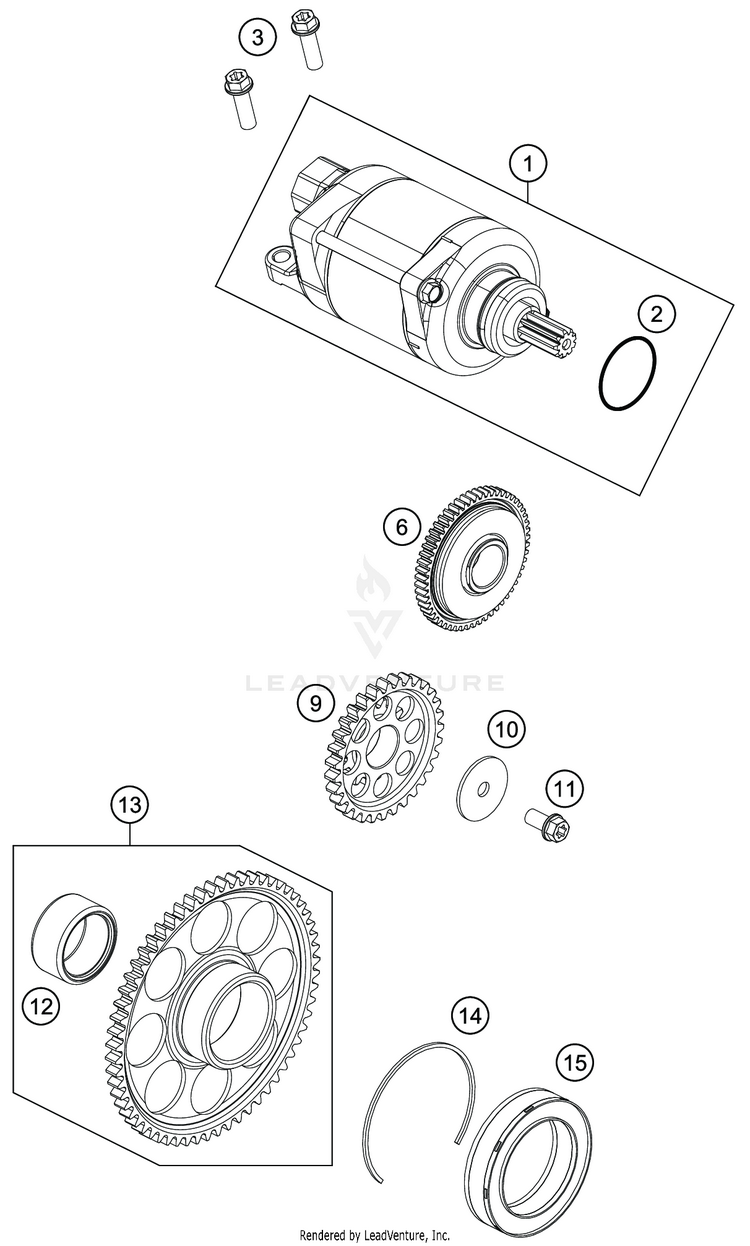 3
1
2
6
LEADVENTURE
9
10
11
13
12
14
15
Rendered by LeadVenture, Inc.