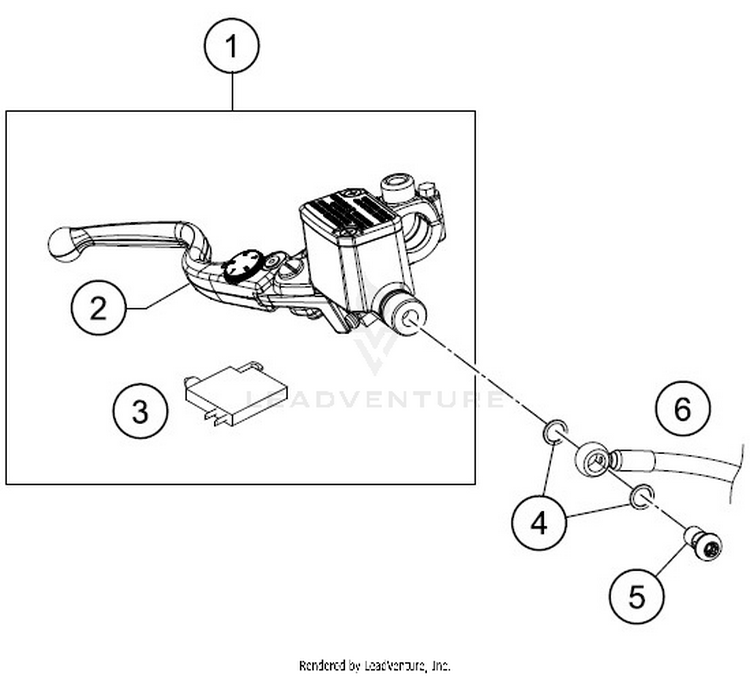 1
2
3
LEADVENTURE
6
4
5
Rendered by LeadVenture, Inc.