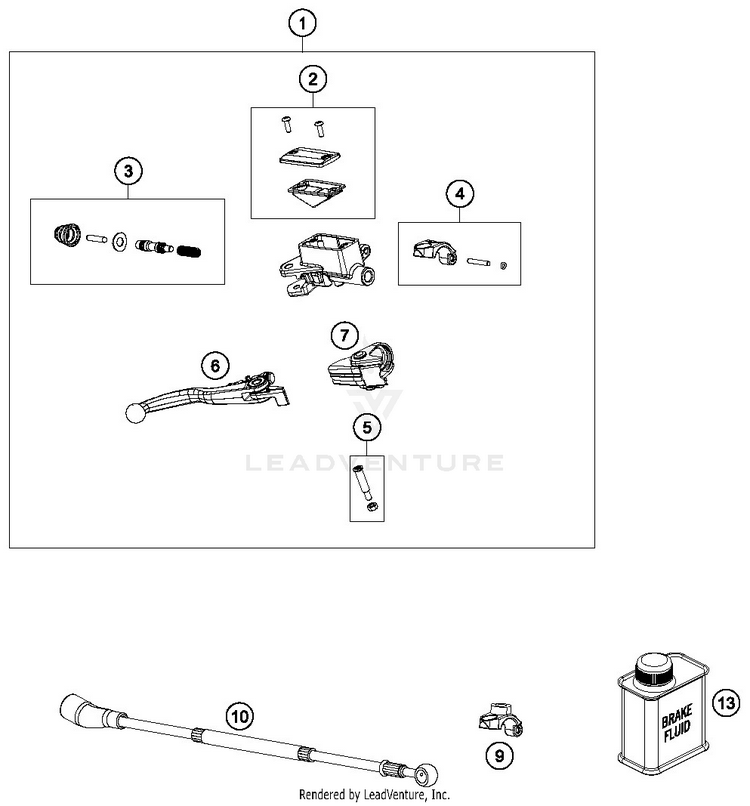 1
2
3
4
7
6
5
LEADVENTURE
10
9
BRAKE FLUID
13
Rendered by LeadVenture, Inc.