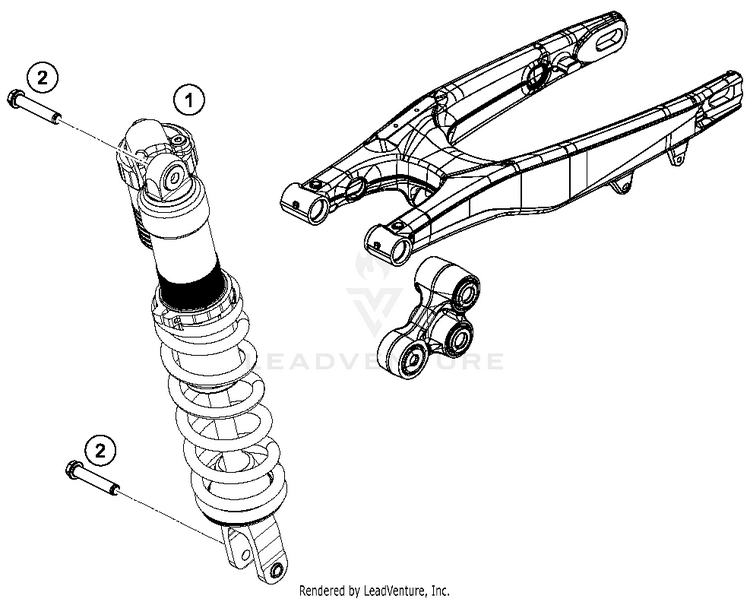 2

1

LEADVENTURE

2

Rendered by LeadVenture, Inc.