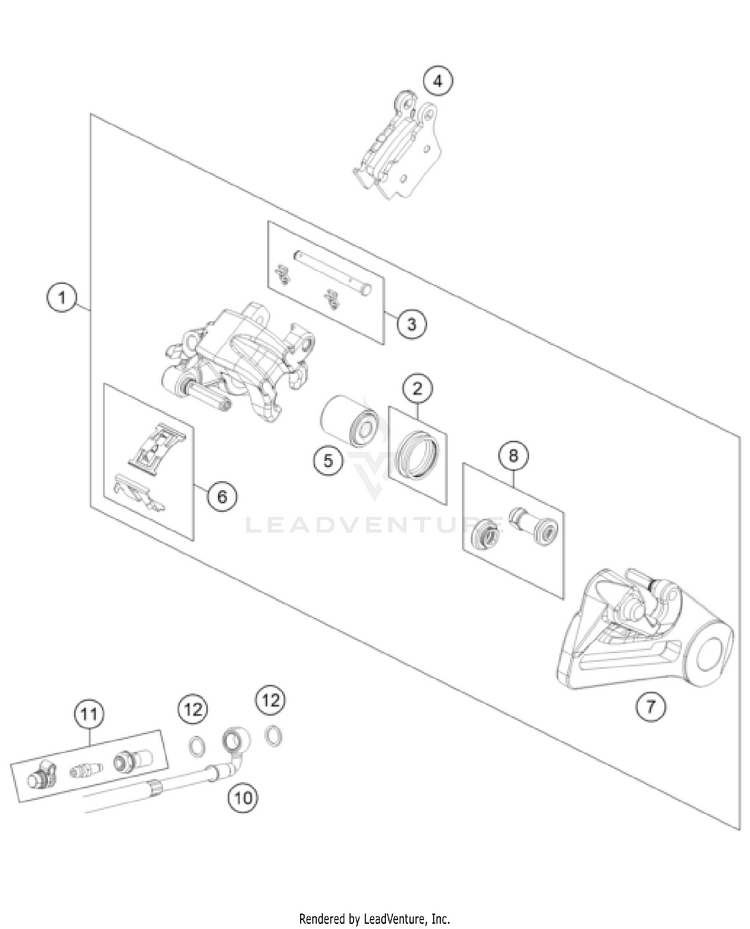 4

1

3

2

5

8

6

LEADVENTURE

7

11

12

12

10

Rendered by LeadVenture, Inc.