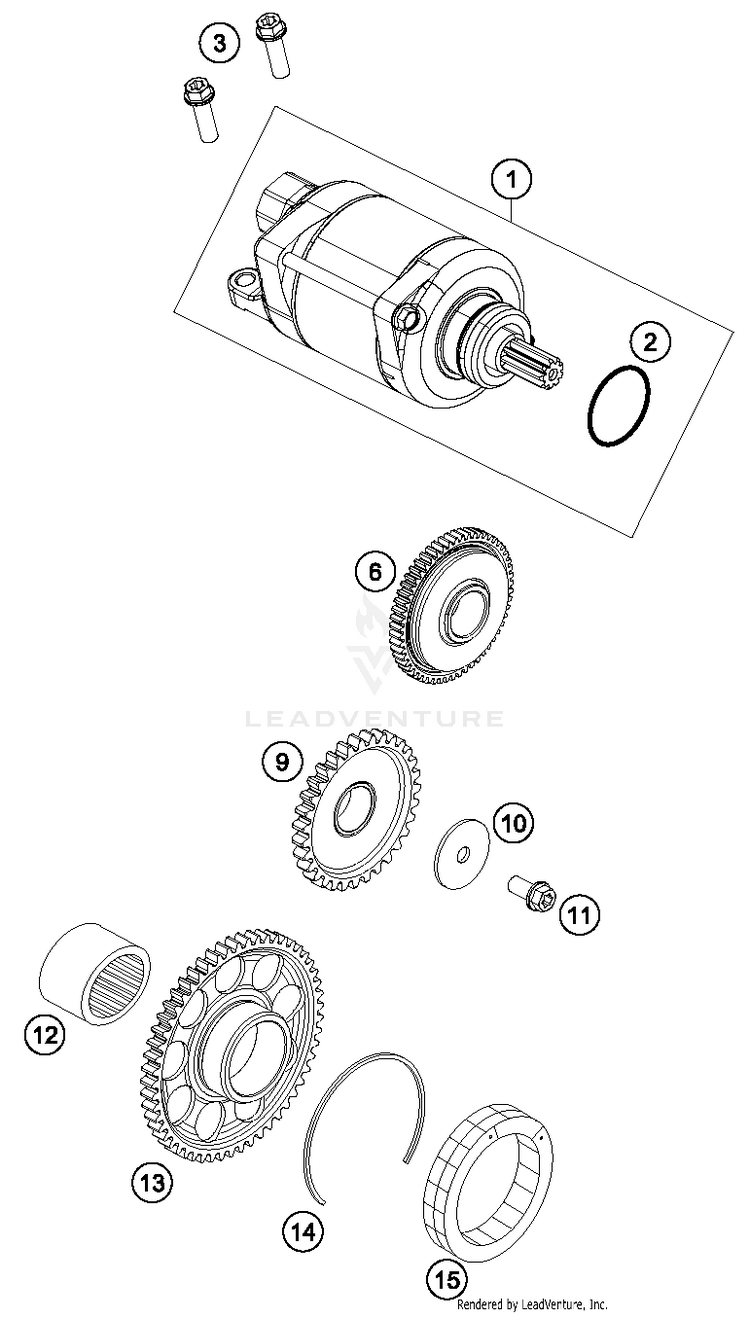 3
1
2
6
LEADVENTURE
9
10
11
12
13
14
15
Rendered by LeadVenture, Inc.