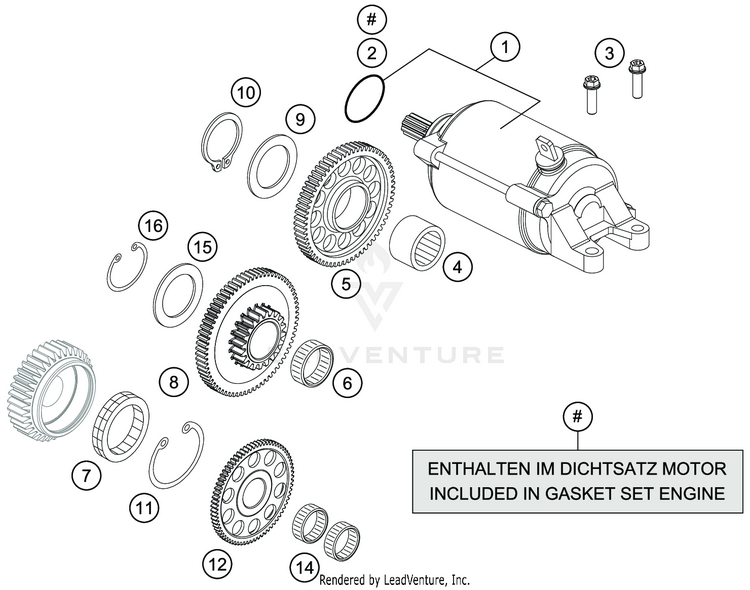 #
2
1
3
10
9
16
15
5
4
VENTURE
8
6
7
11
12
14
#
ENTHALTEN IM DICHTSATZ MOTOR
INCLUDED IN GASKET SET ENGINE
Rendered by LeadVenture, Inc.