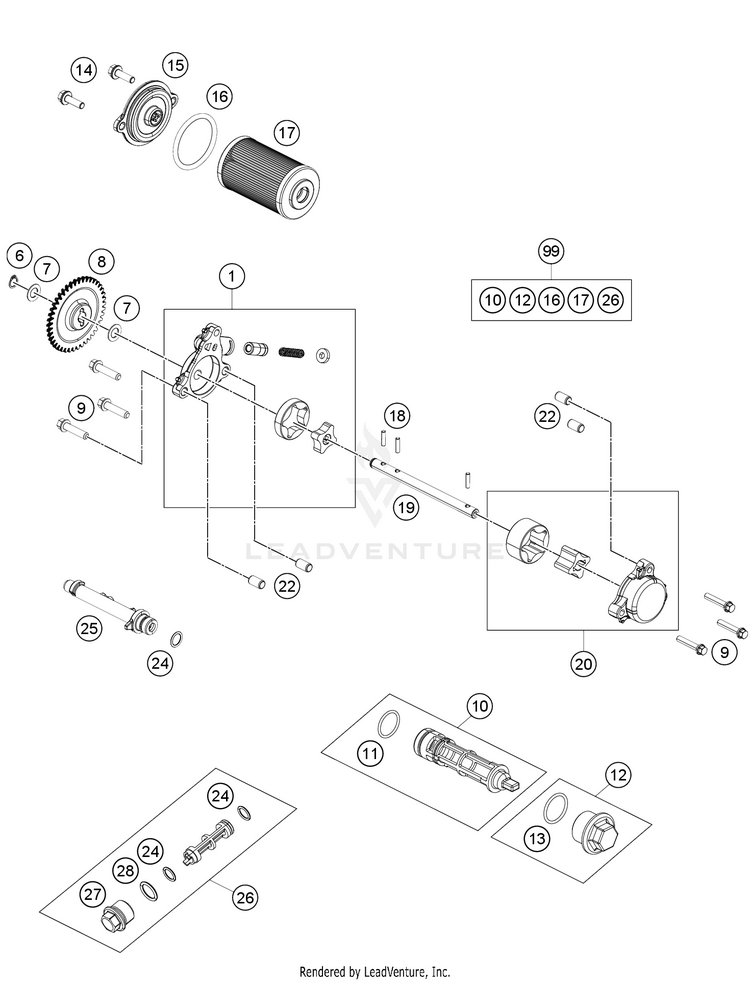 14
15
16
17
6
7
8
7
1
99
10 12 16 17 26
9
18
22
19
LEADVENTURE
22
25
24
20
9
10
11
12
13
24
24
28
27
26
Rendered by LeadVenture, Inc.