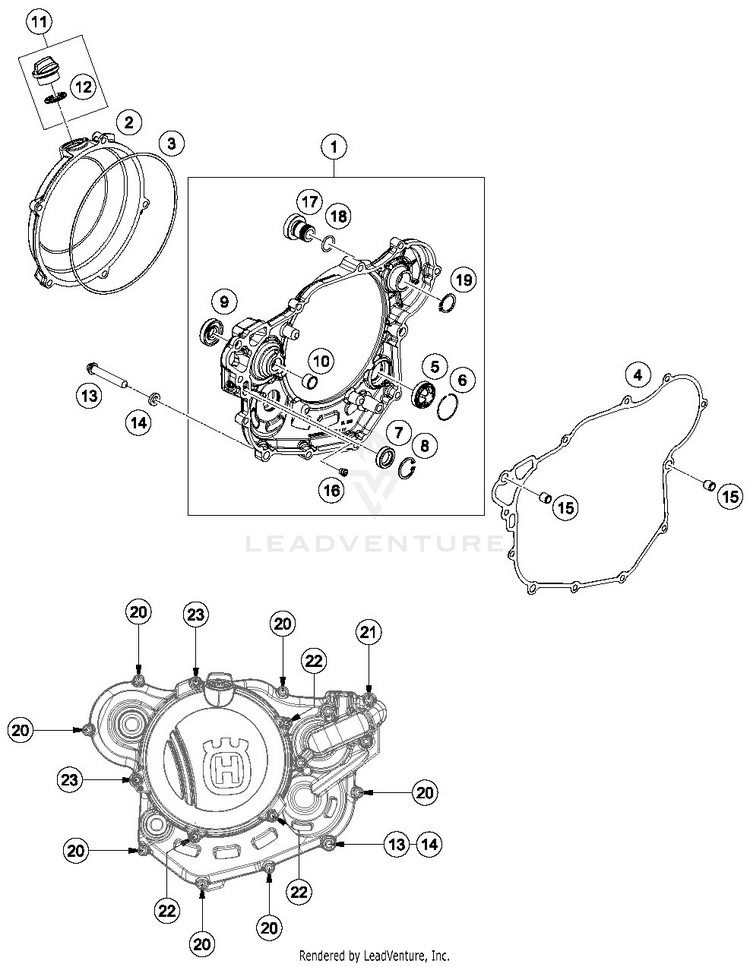 11
12
2
3
1
17
18
19
9
10
5
6
13
14
7
8
16
4
15
15
LEADVENTURE
20
23
20
21
22
20
23
20
20
13
14
22
22
20
20
Rendered by LeadVenture, Inc.