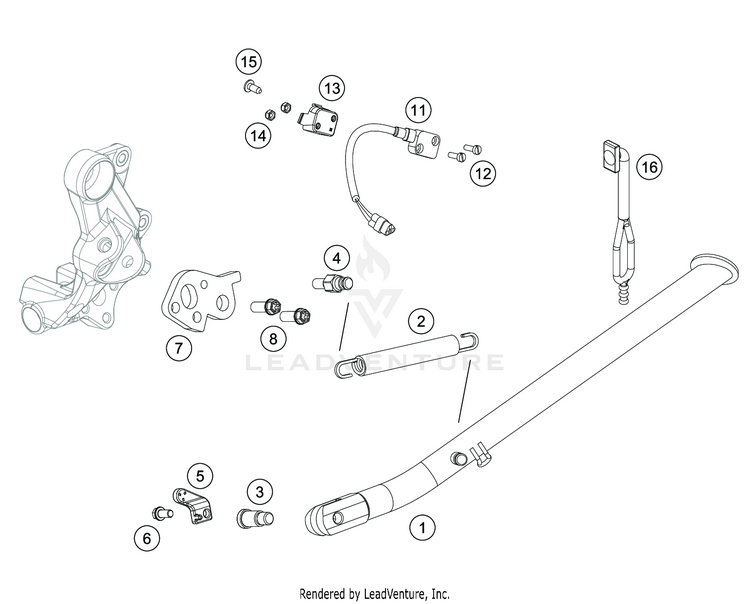 15
13
14
11
12
16
4
2
7
8
LEADVENTURE
5
3
6
1
Rendered by LeadVenture, Inc.