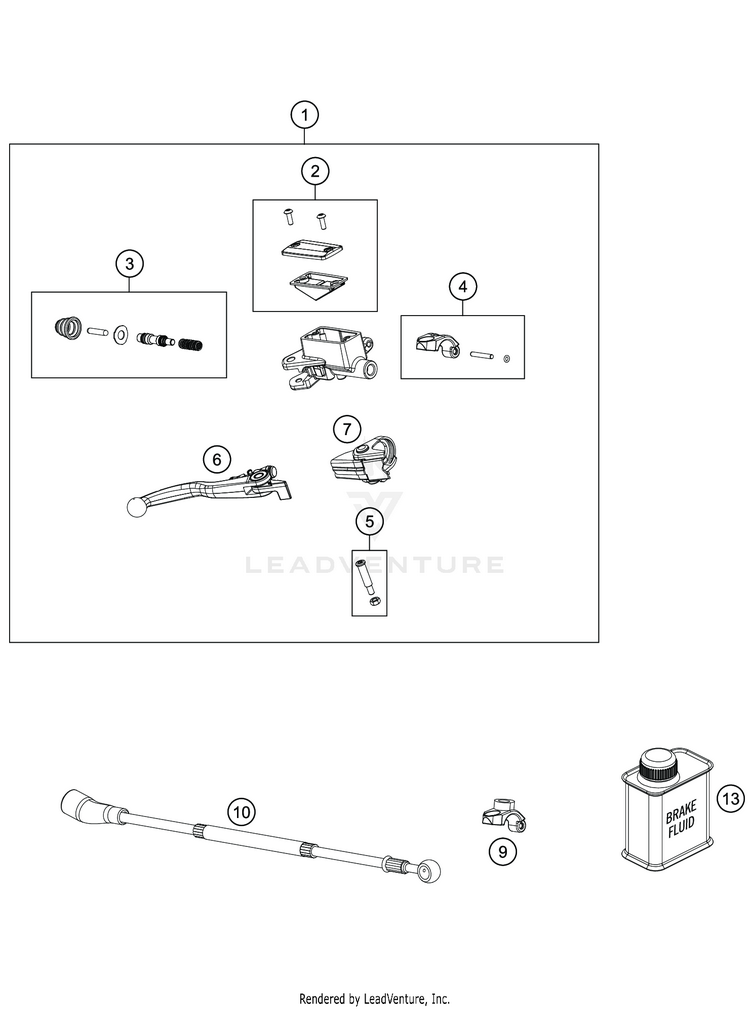 1

2

3

4

7

6

5

LEADVENTURE

10

9

BRAKE FLUID

13

Rendered by LeadVenture, Inc.