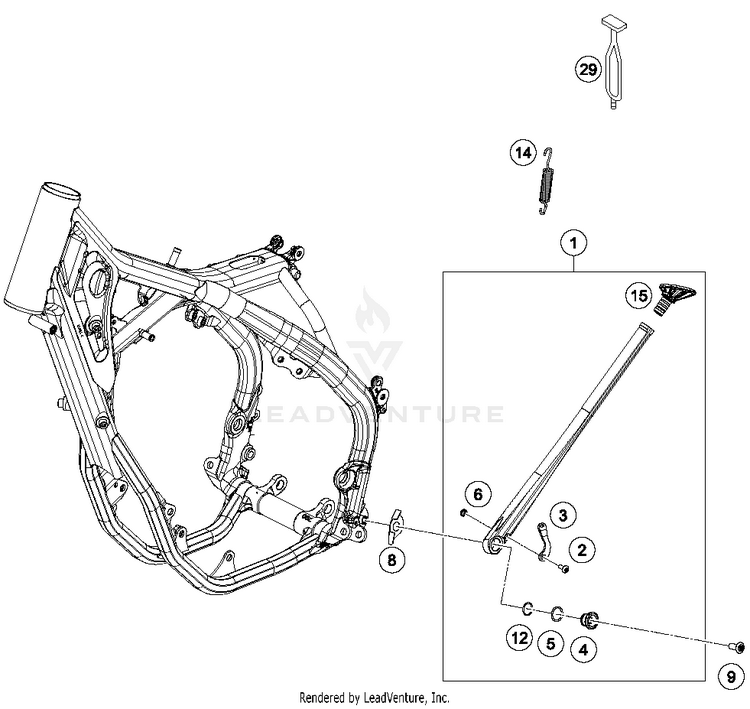 29

14

1

15

LEADVENTURE

6

3

2

8

12

5

4

9

Rendered by LeadVenture, Inc.