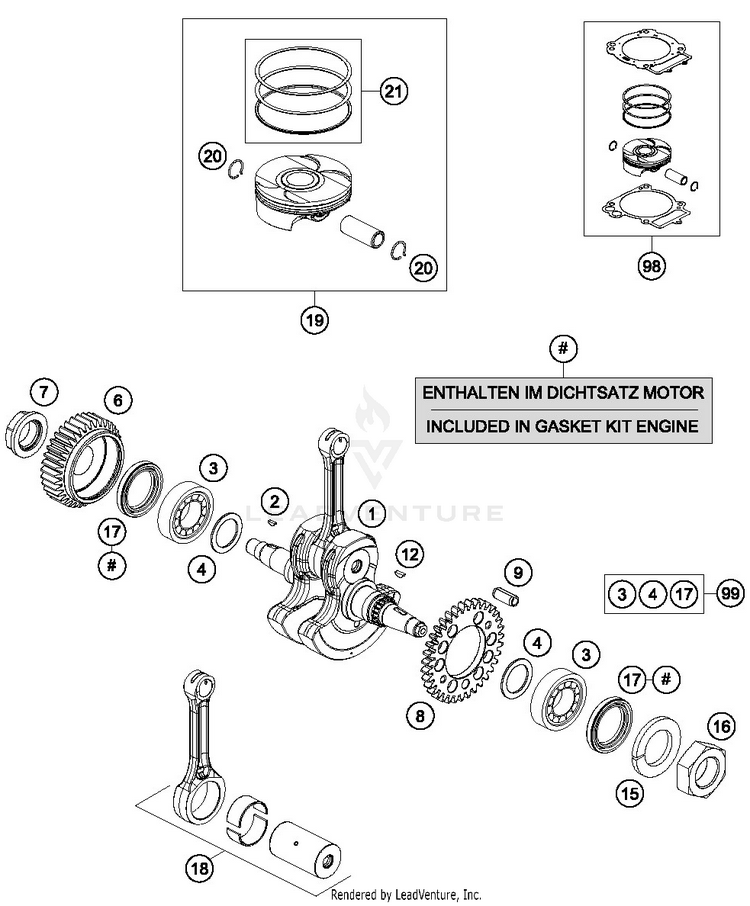 21
20
20
19
98
#
ENTHALTEN IM DICHTSATZ MOTOR
INCLUDED IN GASKET KIT ENGINE
7
6
3
2
1
17
#
4
12
9
3
4
17
99
4
3
17
#
8
16
15
18
LEADVENTURE
Rendered by LeadVenture, Inc.