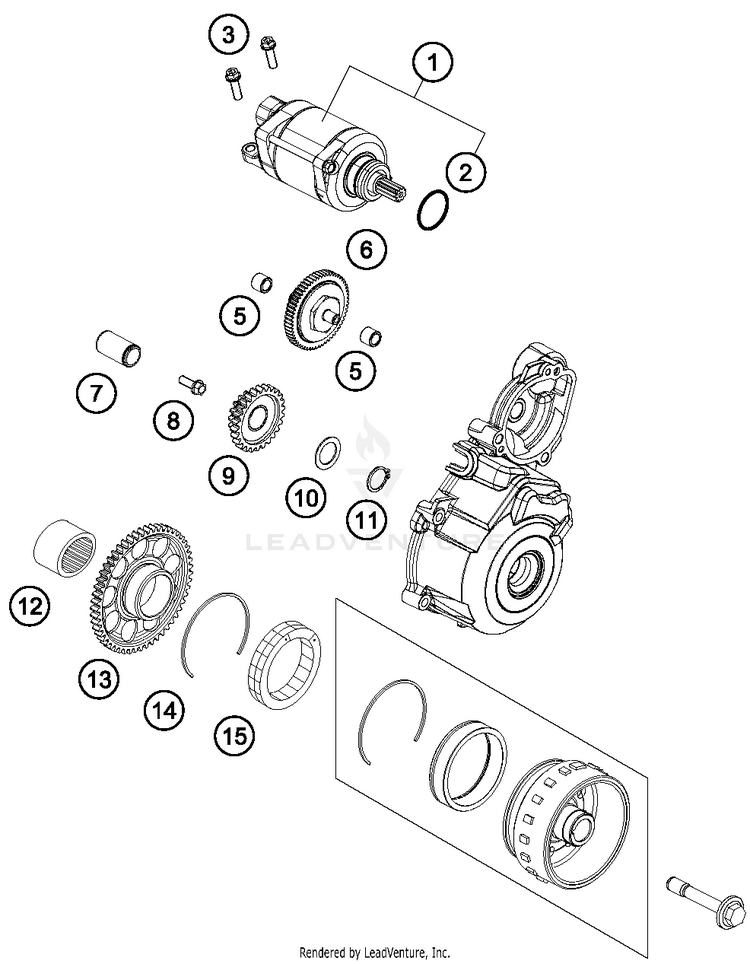 3
1
2
6
5
5
7
8
9
10
11
LEADVENTURE
12
13
14
15
Rendered by LeadVenture, Inc.