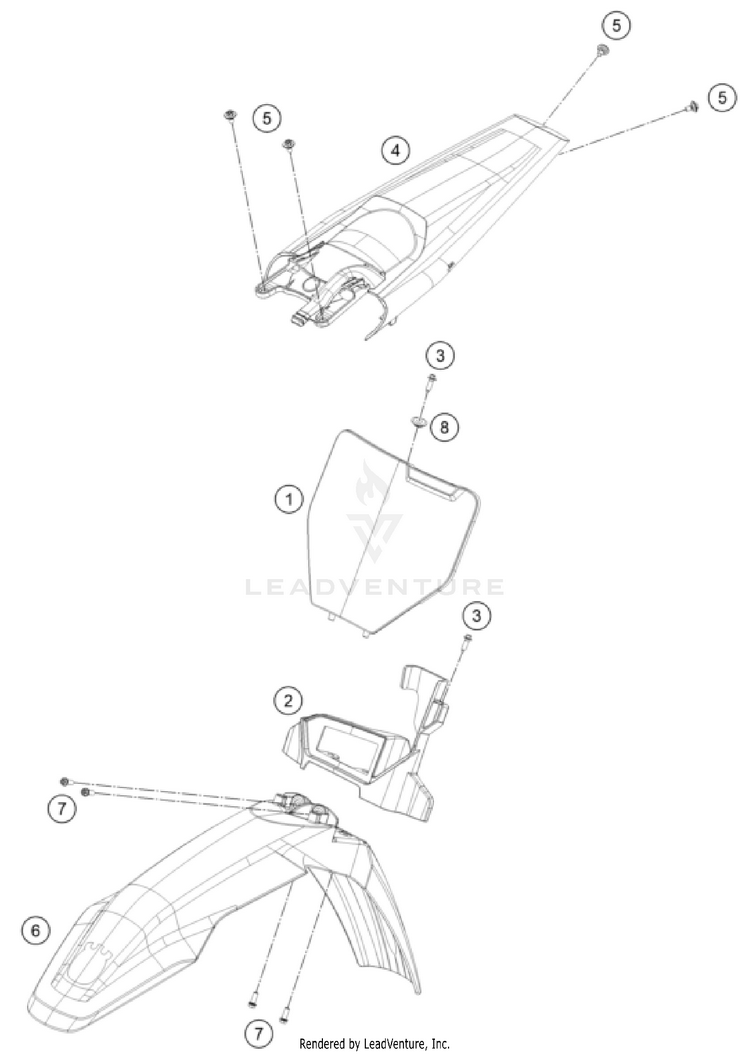 5
5
5
4
3
8
1
LEADVENTURE
3
2
7
6
7
Rendered by LeadVenture, Inc.