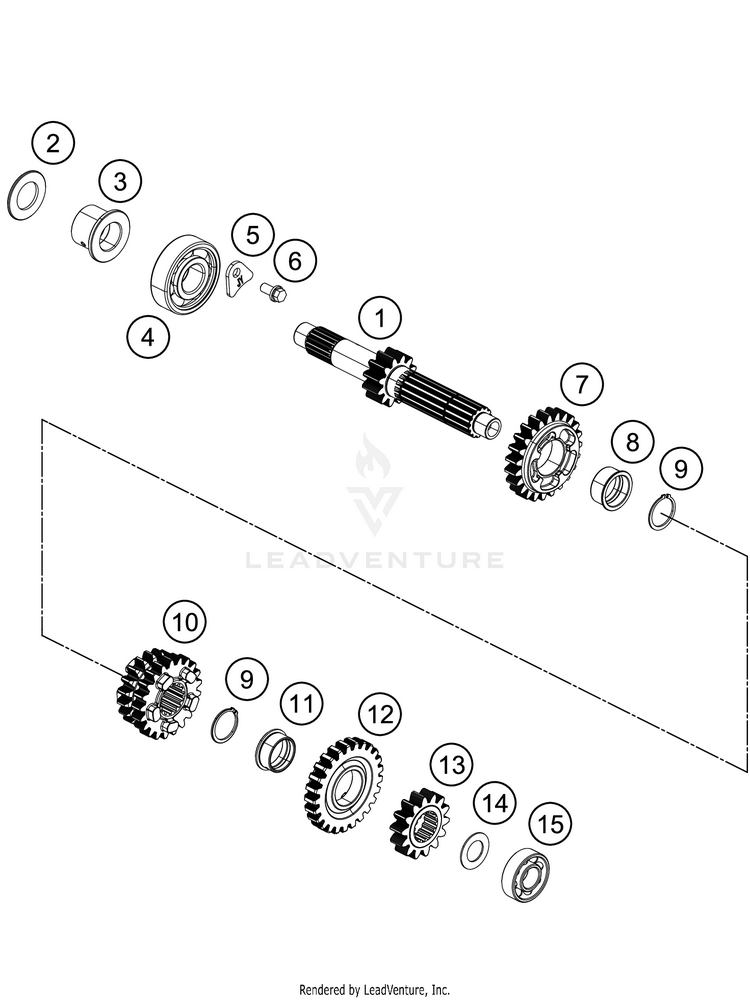 2
3
5
6
4
1
7
8
9
LEADVENTURE
10
9
11
12
13
14
15
Rendered by LeadVenture, Inc.