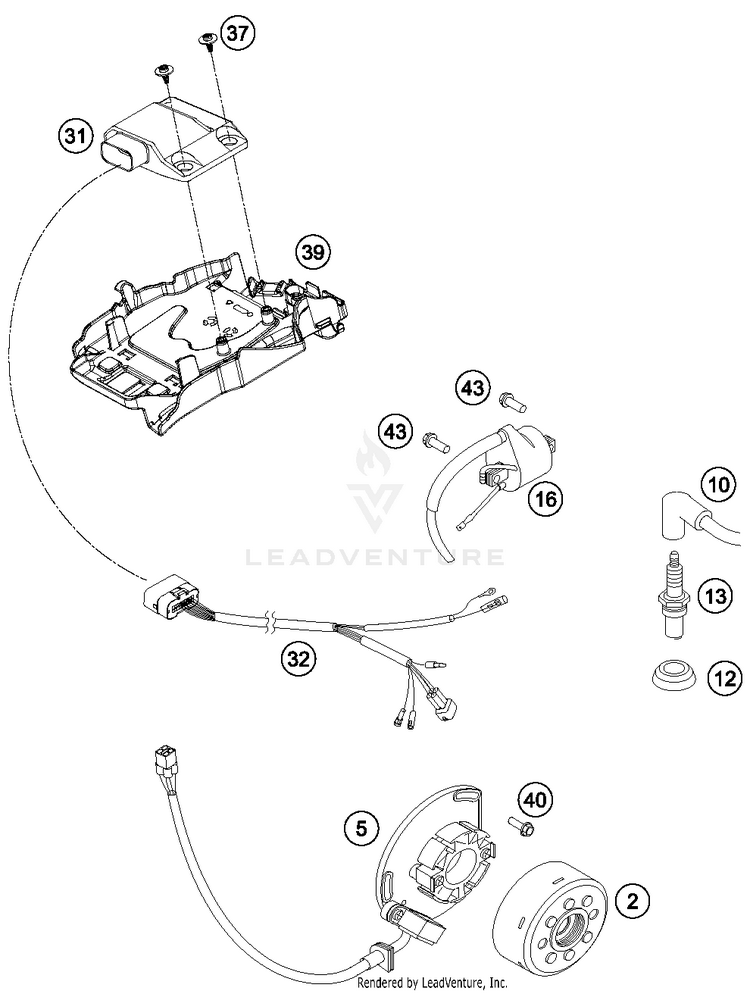 37
31
39
43
43
16
10
LEADVENTURE
13
32
12
40
5
2
Rendered by LeadVenture, Inc.