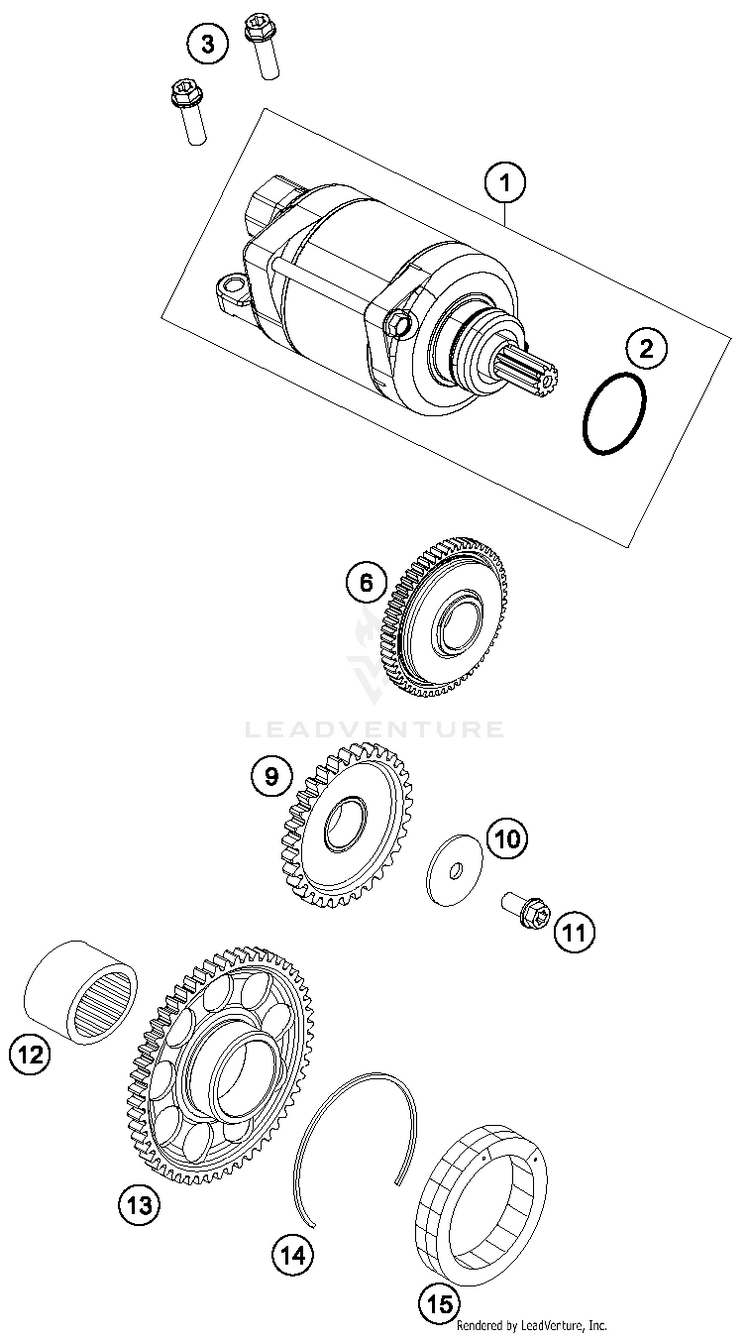 3

1

2

6

LEADVENTURE

9

10

11

12

13

14

15

Rendered by LeadVenture, Inc.