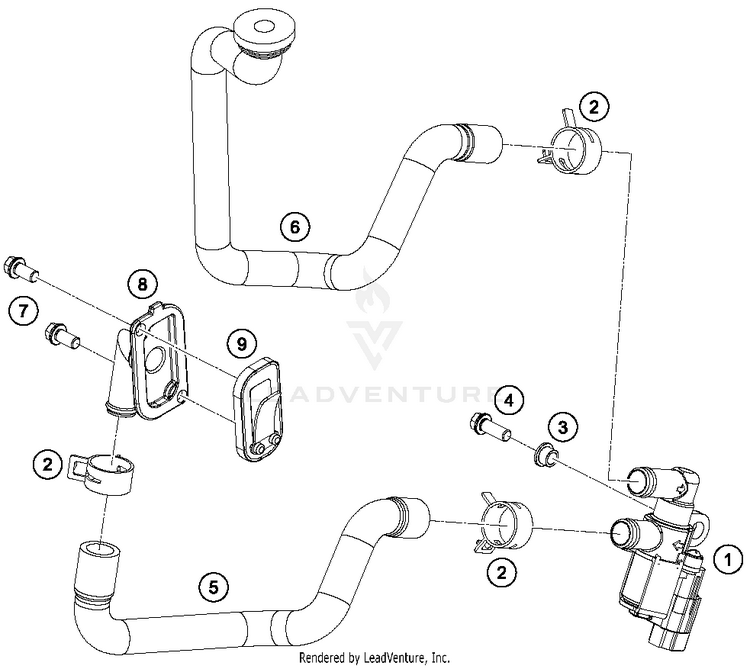 2
6
8
7
9
ADVENTURE
4
3
2
2
1
5
Rendered by LeadVenture, Inc.