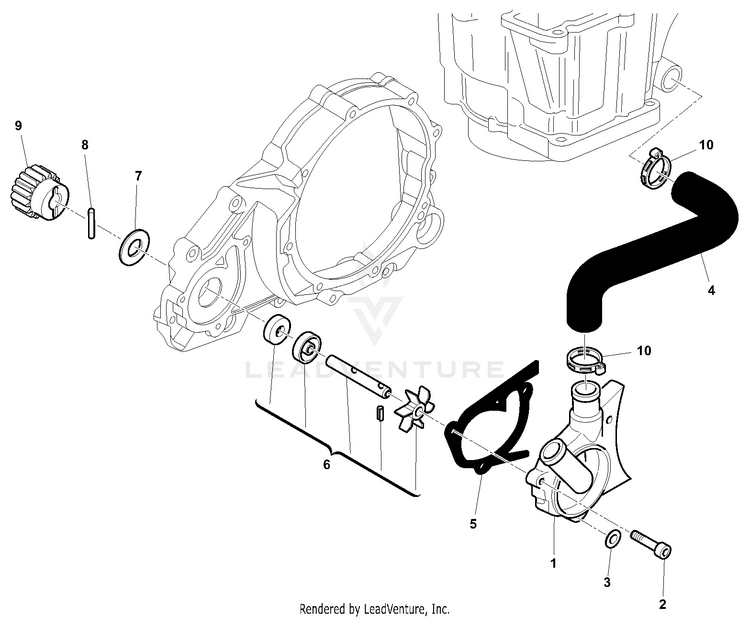 9
8
7
10
4
10
LEADVENTURE
6
5
1
3
2
Rendered by LeadVenture, Inc.