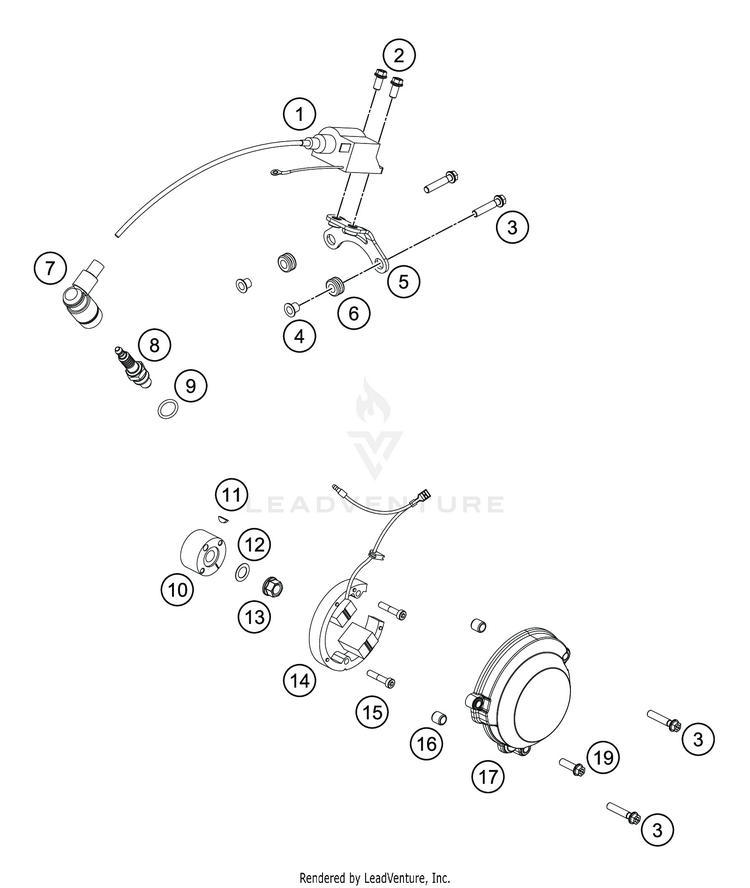 2
1
3
7
5
6
4
8
9
LEADVENTURE
11
12
10
13
14
15
16
17
19
3
3

Rendered by LeadVenture, Inc.