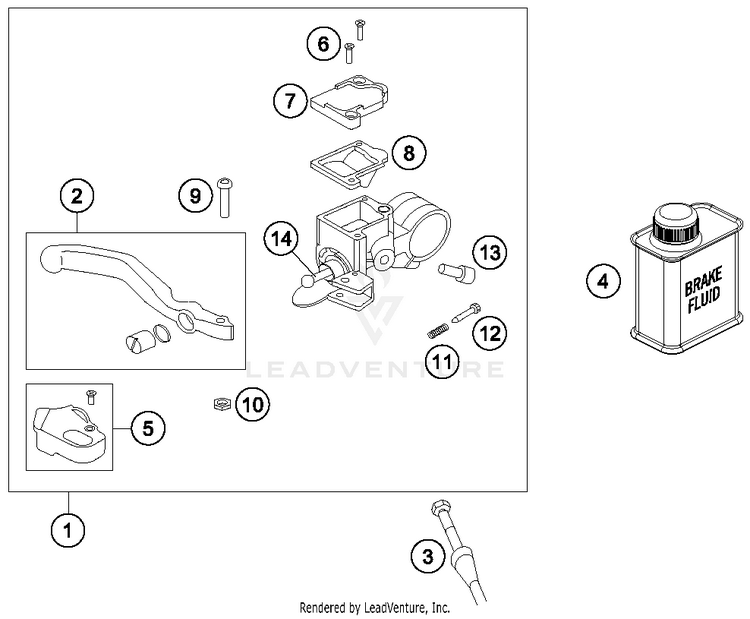 6
7
8
2
9
14
13
4
BRAKE FLUID
12
11
LEADVENTURE
10
5
1
3
Rendered by LeadVenture, Inc.