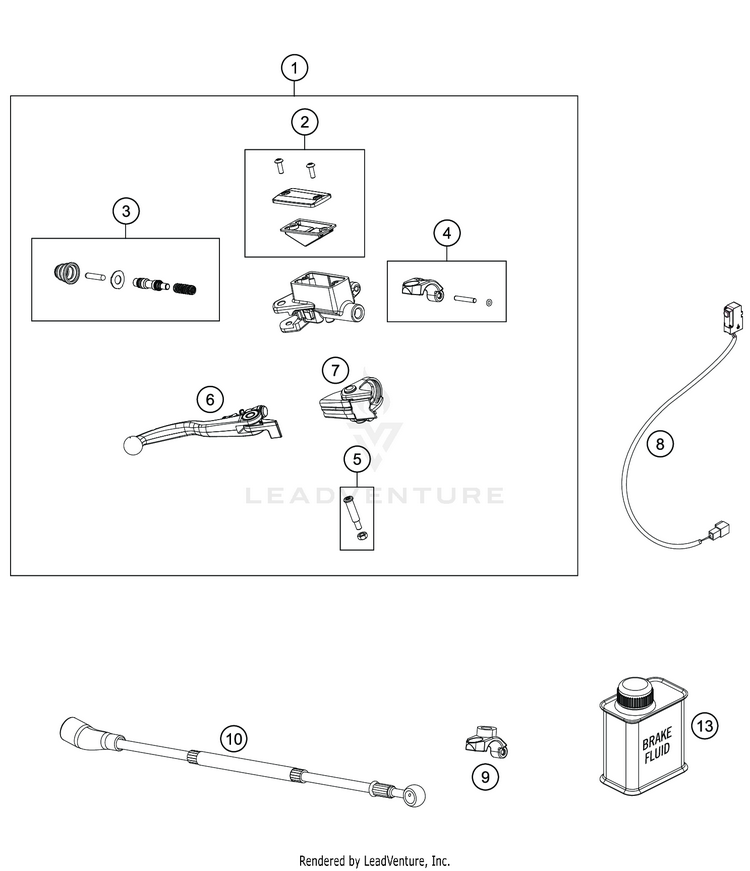 1

2

3

4

7

6

5

LEADVENTURE

8

10

9

BRAKE FLUID

13

Rendered by LeadVenture, Inc.