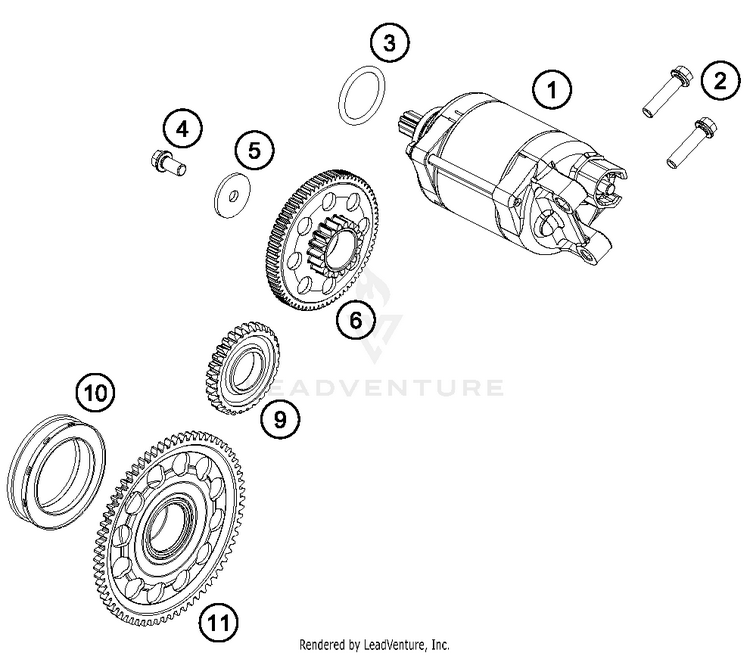 3

1

2

4

5

6

LEADVENTURE

10

9

11

Rendered by LeadVenture, Inc.