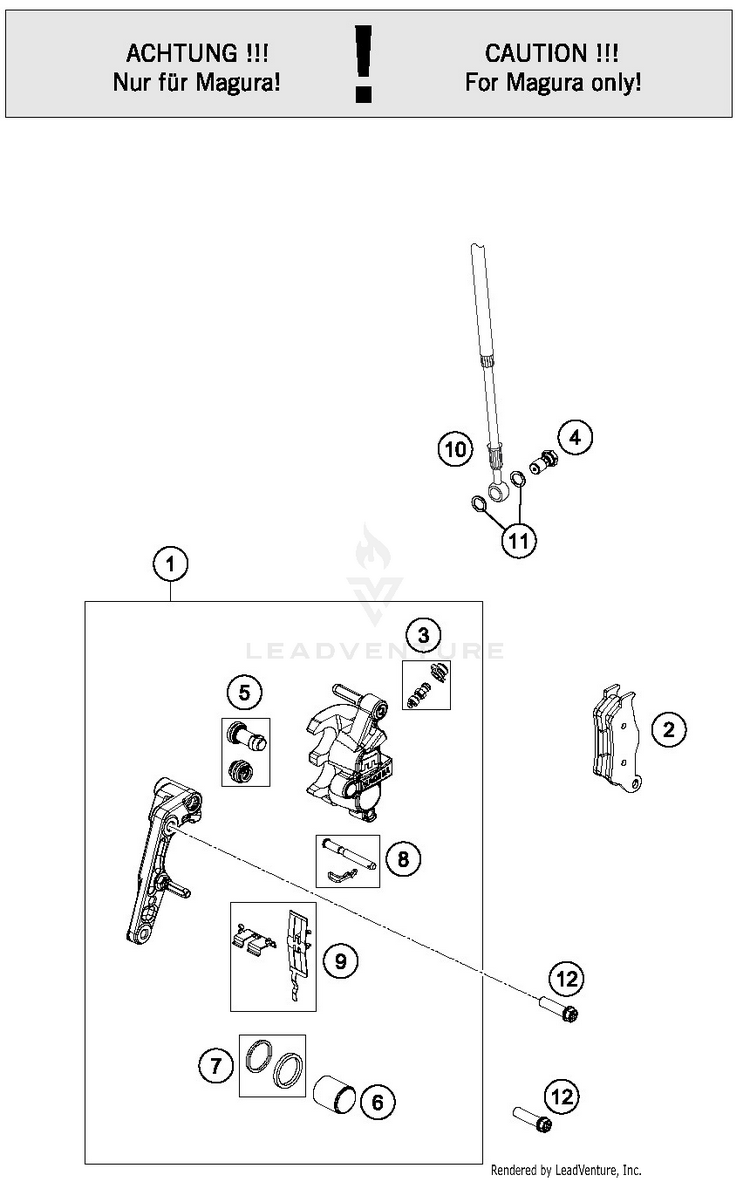 ACHTUNG !!!
Nur für Magura!

!

CAUTION !!!
For Magura only!

10
4
11
1
LEADVENTURE
3
5
2
8
9
12
7
6
12

Rendered by LeadVenture, Inc.