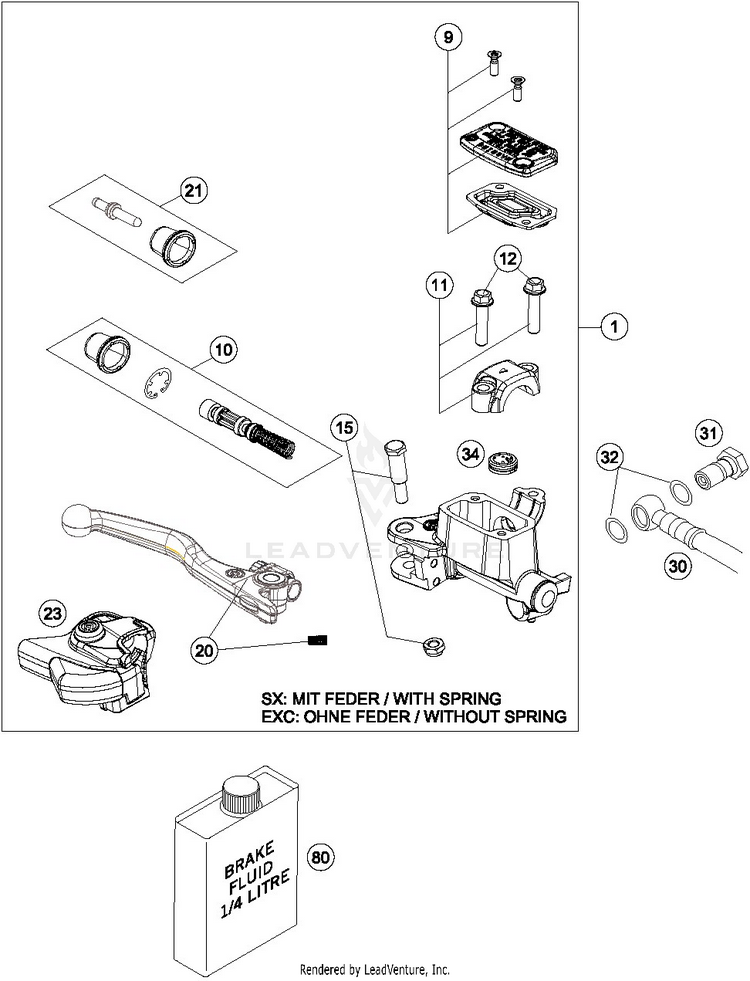 9

21

12

11

1

10

15

34

31

32

30

LEADVENTURE

23

20

SX: MIT FEDER / WITH SPRING
EXC: OHNE FEDER / WITHOUT SPRING

BRAKE FLUID 1/4 LITRE

80

Rendered by LeadVenture, Inc.