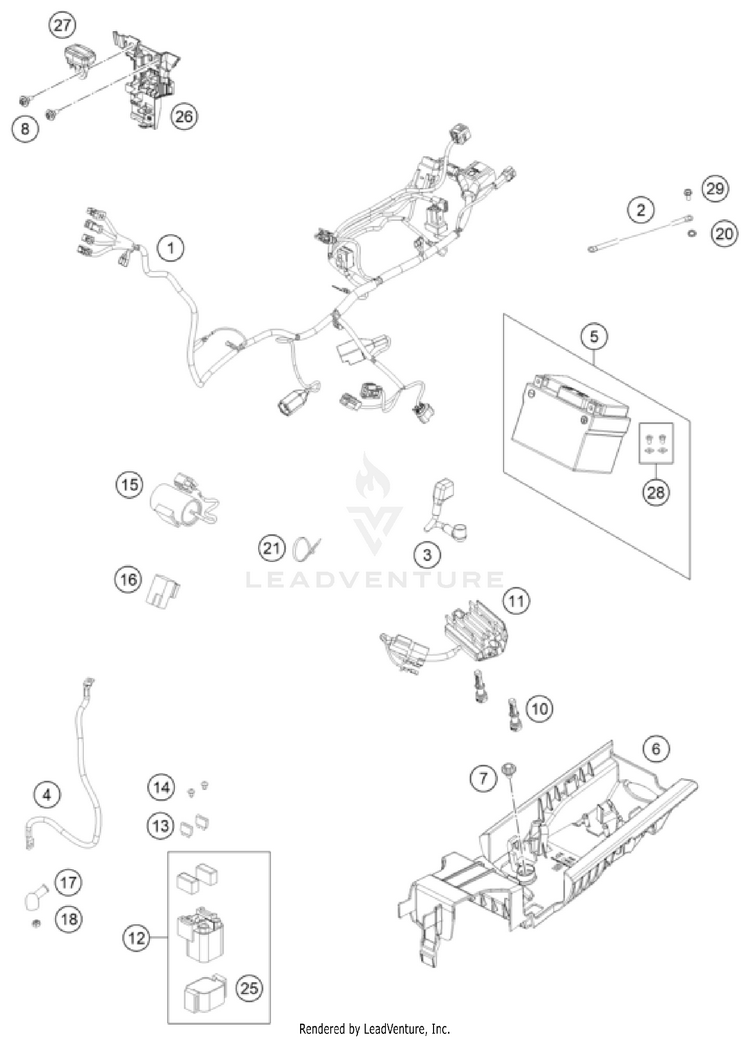 27
8
26
1
2
29
20
5
28
15
21
3
16
LEADVENTURE
11
10
6
7
4
14
13
17
18
12
25
Rendered by LeadVenture, Inc.