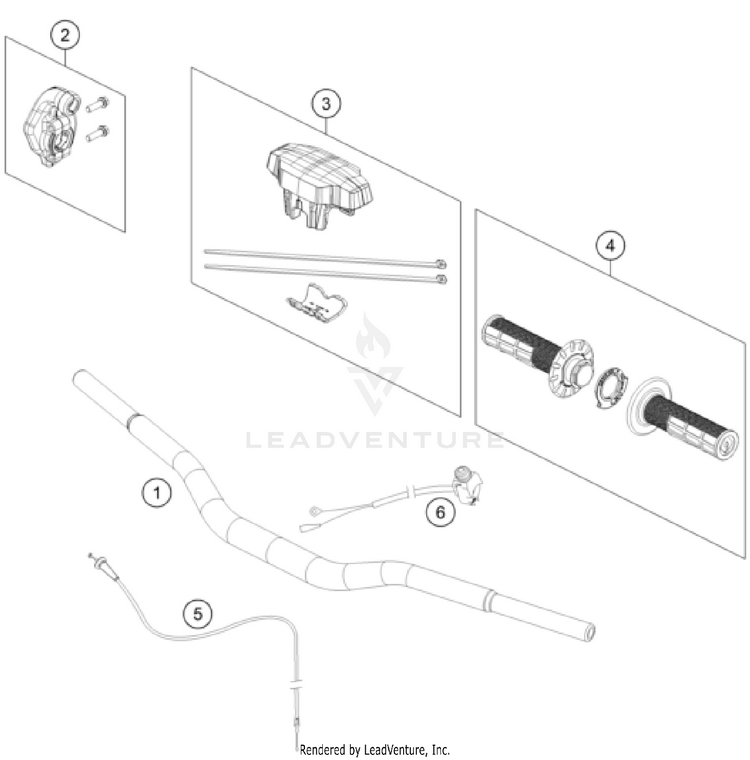 2

3

4

LEADVENTURE

1

6

5

Rendered by LeadVenture, Inc.